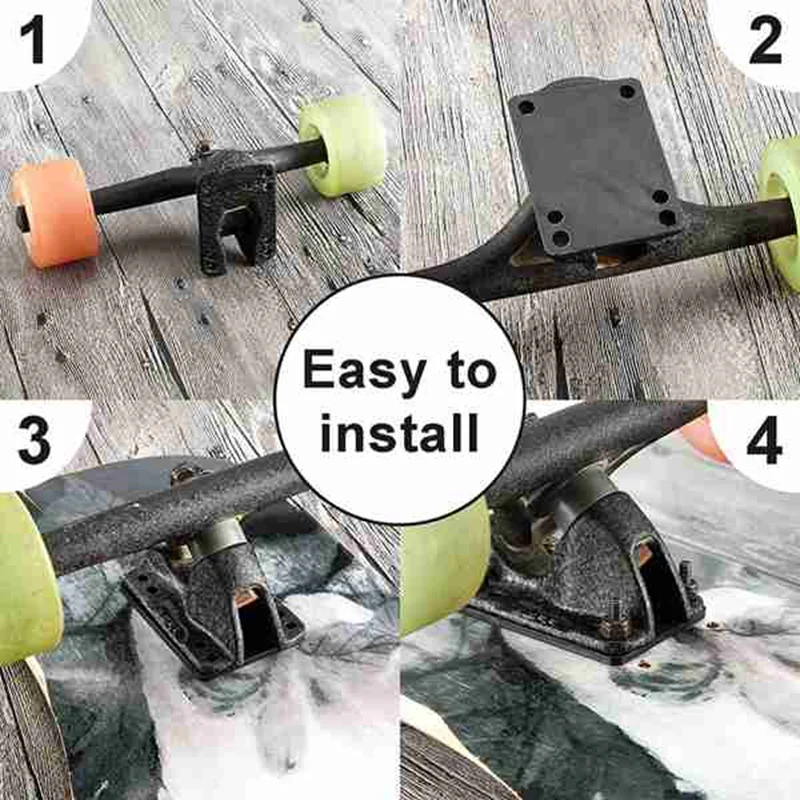 1

2

Easy to install

3

4