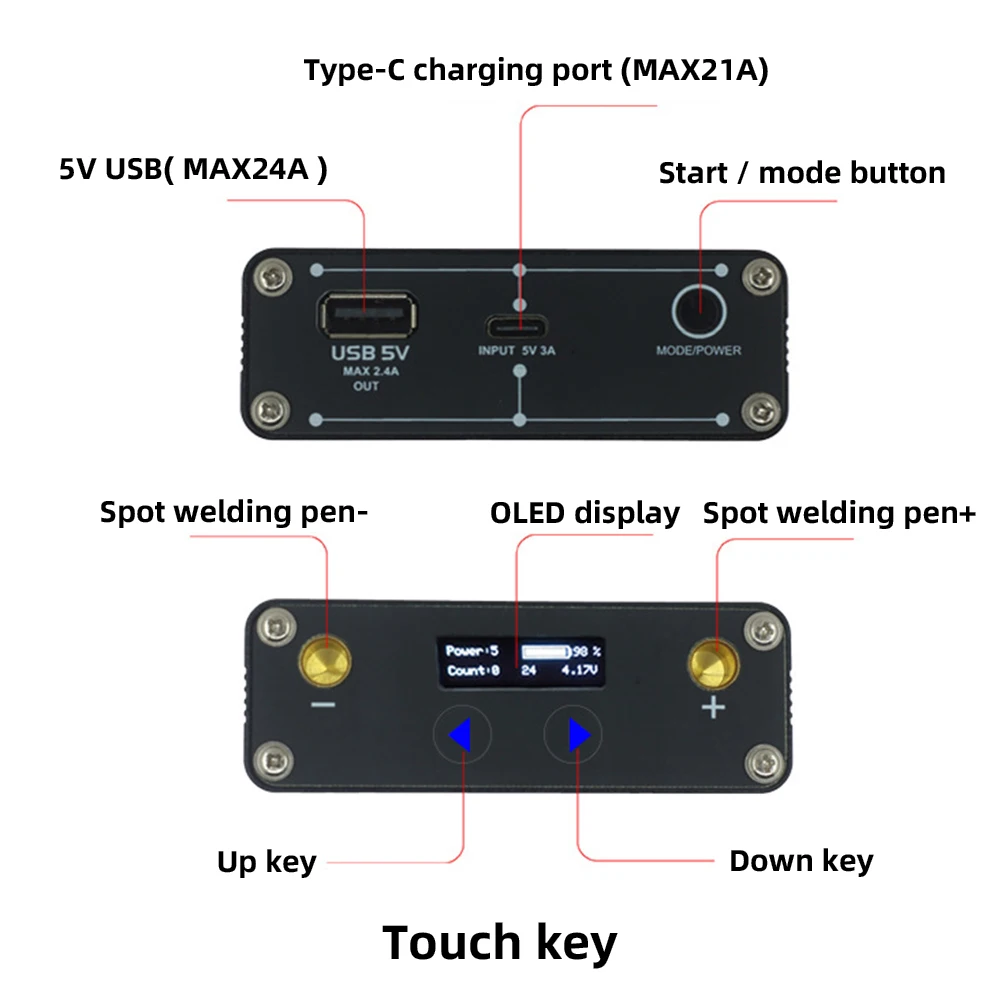 Type-C charging port (MAX21A)

5V USB( MAX24A )

Start / mode button

USB 5V
MAX 2.4A
OUT

INPUT 5V 3A

MODE/POWER

Spot welding pen-

OLED display

Spot welding pen+

Power:5 98 %
Count:0 24 4.17V

−

+

Up key

Down key

Touch key