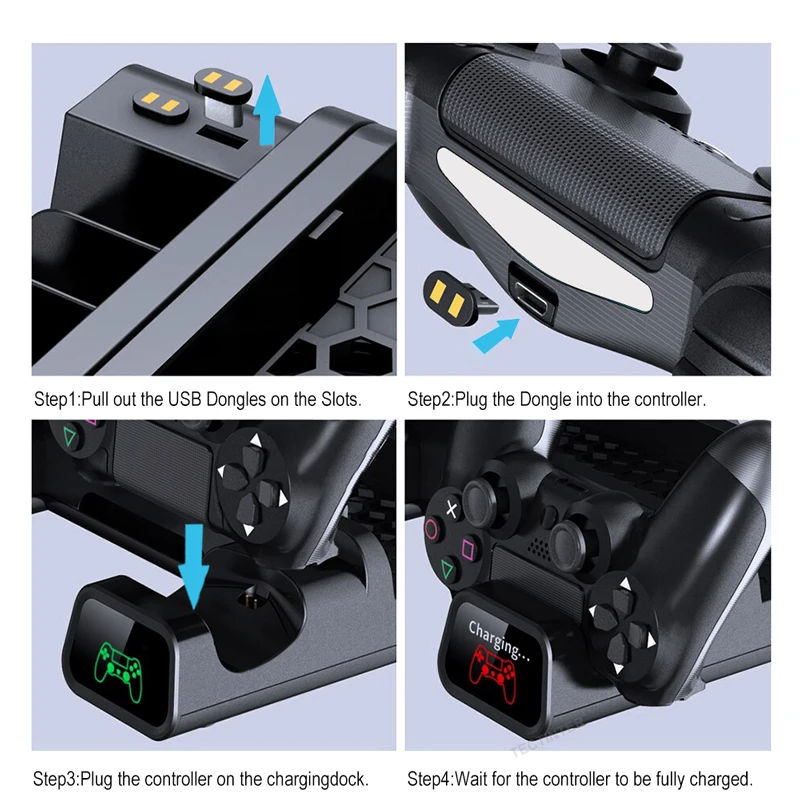 Step1:Pull out the USB Dongles on the Slots.

Step2:Plug the Dongle into the controller.

Charging...

Step3:Plug the controller on the chargingdock.

Step4:Wait for the controller to be fully charged.