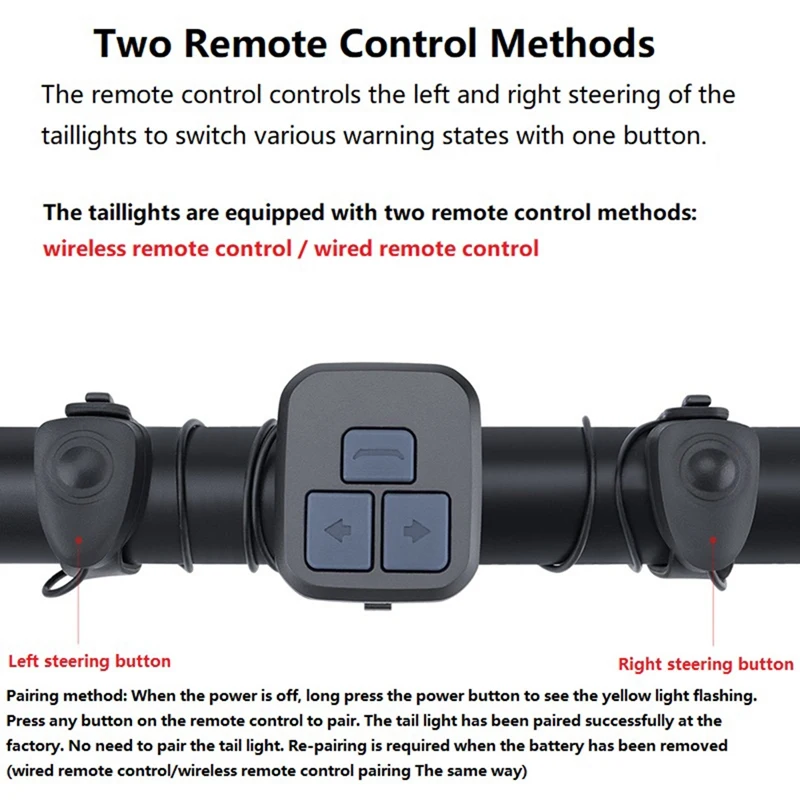 Two Remote Control Methods

The remote control controls the left and right steering of the taillights to switch various warning states with one button.

The taillights are equipped with two remote control methods:
wireless remote control / wired remote control

Left steering button

Right steering button

Pairing method: When the power is off, long press the power button to see the yellow light flashing. Press any button on the remote control to pair. The tail light has been paired successfully at the factory. No need to pair the tail light. Re-pairing is required when the battery has been removed (wired remote control/wireless remote control pairing The same way)