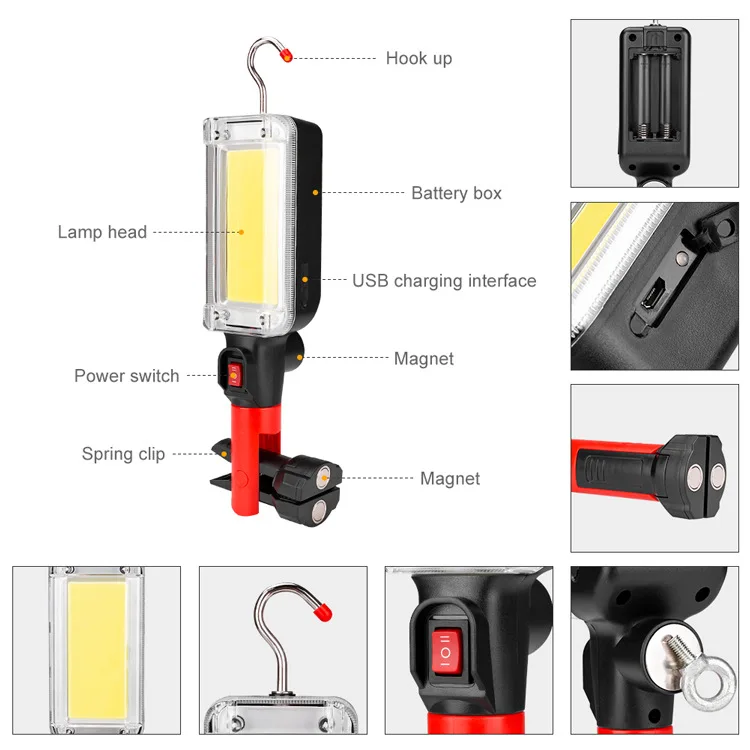 Hook up

Battery box

Lamp head

USB charging interface

Magnet

Power switch

Spring clip

Magnet