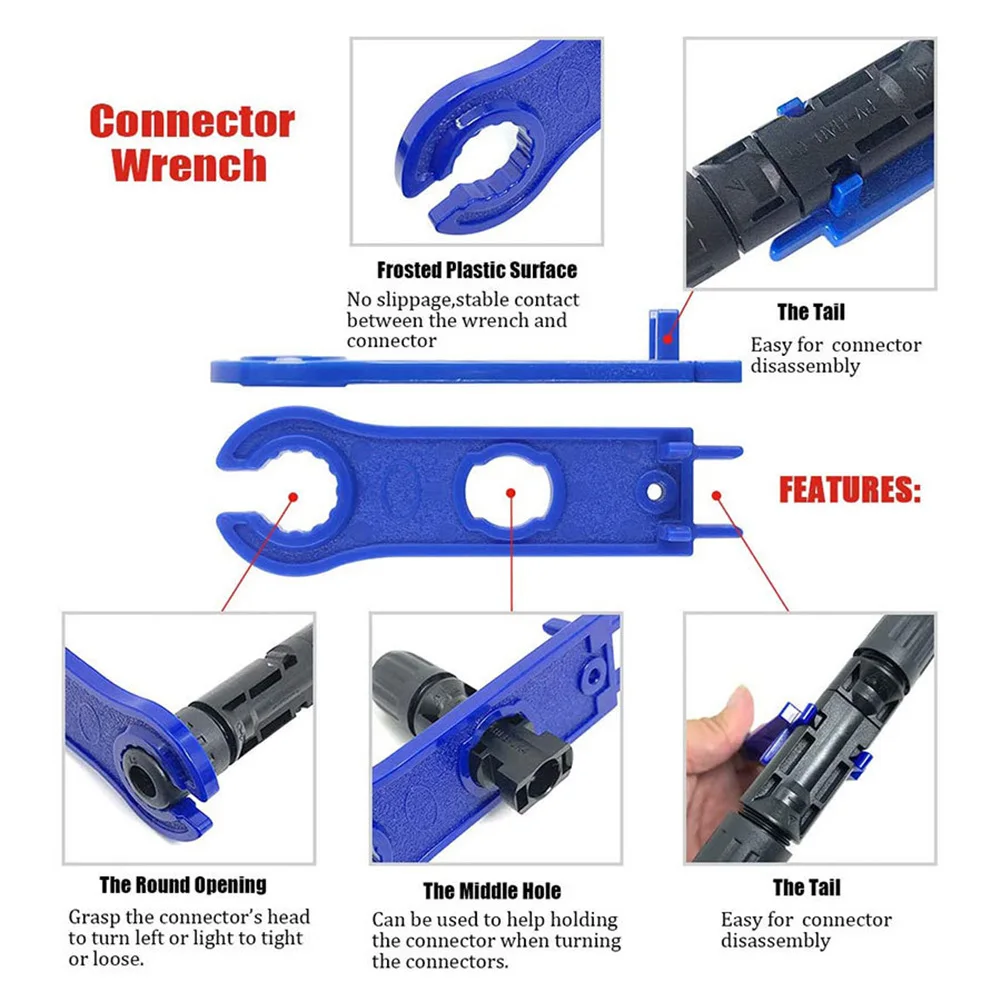 Connector Wrench

Frosted Plastic Surface

No slippage,stable contact between the wrench and connector

The Tail

Easy for connector disassembly

FEATURES:

The Round Opening

Grasp the connector's head to turn left or light to tight or loose.

The Middle Hole

Can be used to help holding the connector when turning the connectors.

The Tail

Easy for connector disassembly