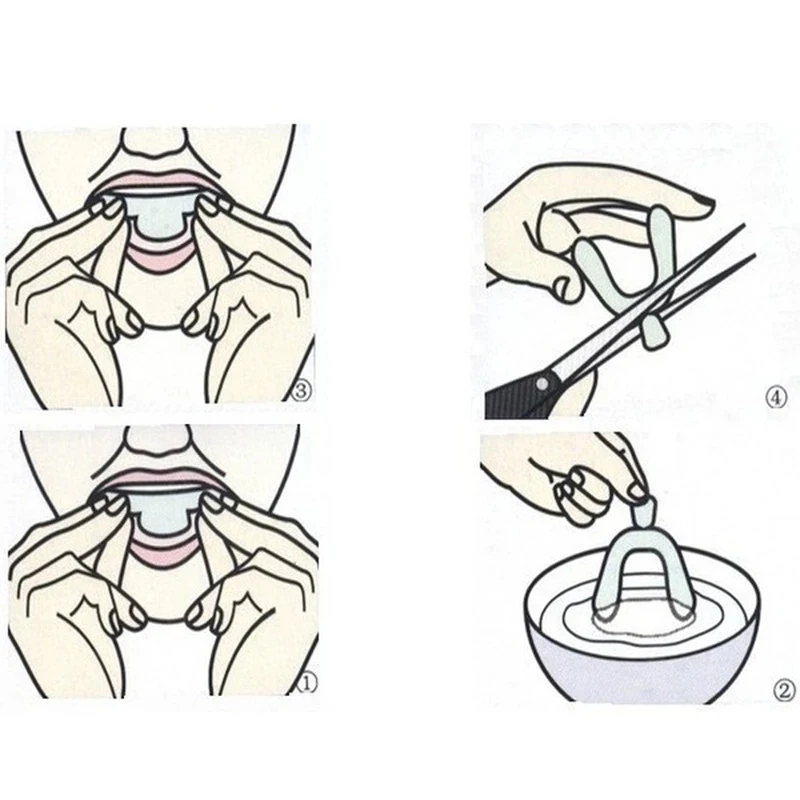 ③

④

①

②