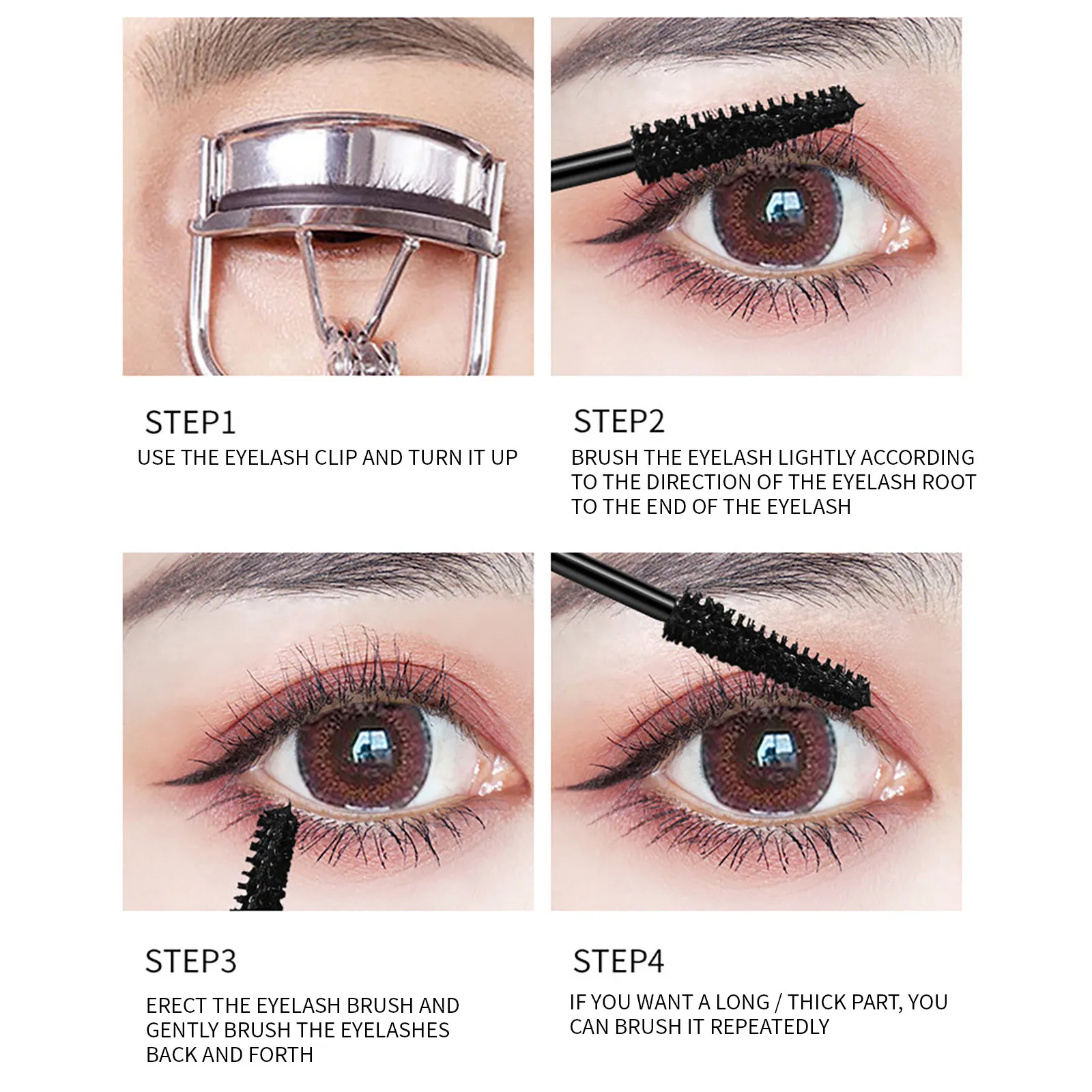 STEP1
USE THE EYELASH CLIP AND TURN IT UP

STEP2
BRUSH THE EYELASH LIGHTLY ACCORDING TO THE DIRECTION OF THE EYELASH ROOT TO THE END OF THE EYELASH

STEP3
ERECT THE EYELASH BRUSH AND GENTLY BRUSH THE EYELASHES BACK AND FORTH

STEP4
IF YOU WANT A LONG / THICK PART, YOU CAN BRUSH IT REPEATEDLY