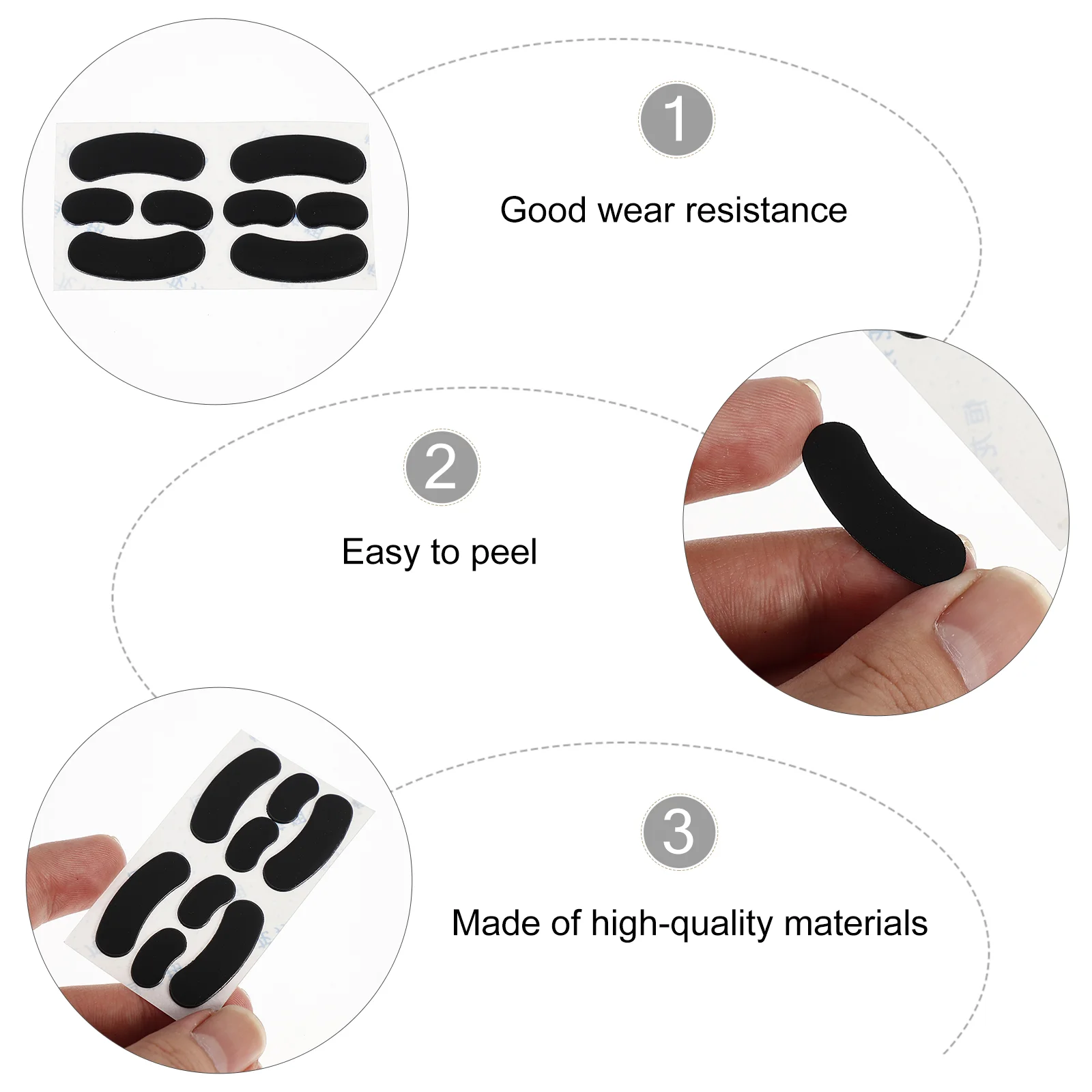 1

Good wear resistance

2

Easy to peel

3

Made of high-quality materials