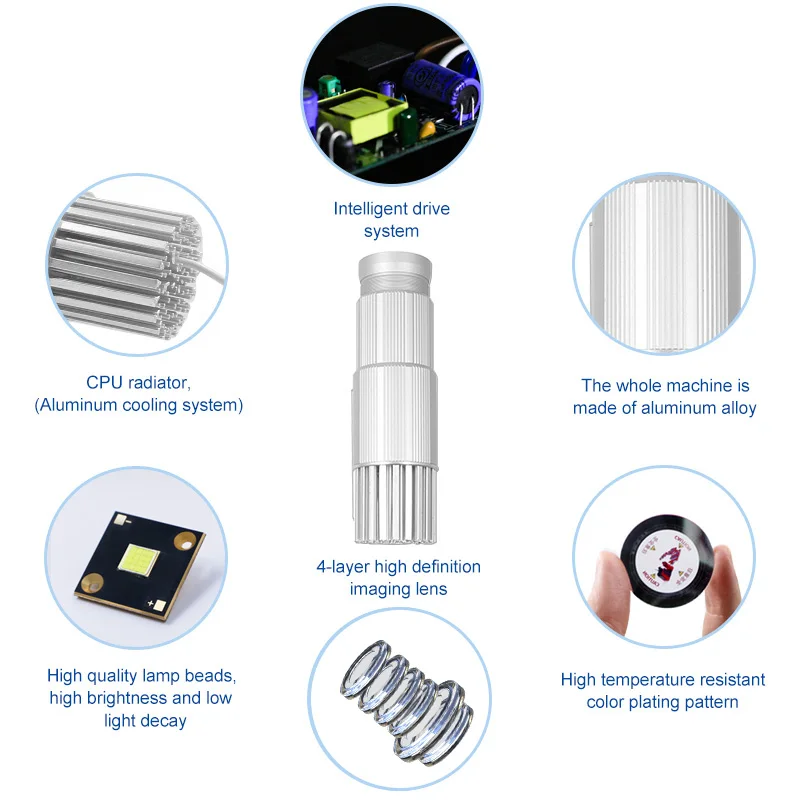 Intelligent drive system

CPU radiator, (Aluminum cooling system)

The whole machine is made of aluminum alloy

4-layer high definition imaging lens

High quality lamp beads, high brightness and low light decay

High temperature resistant color plating pattern