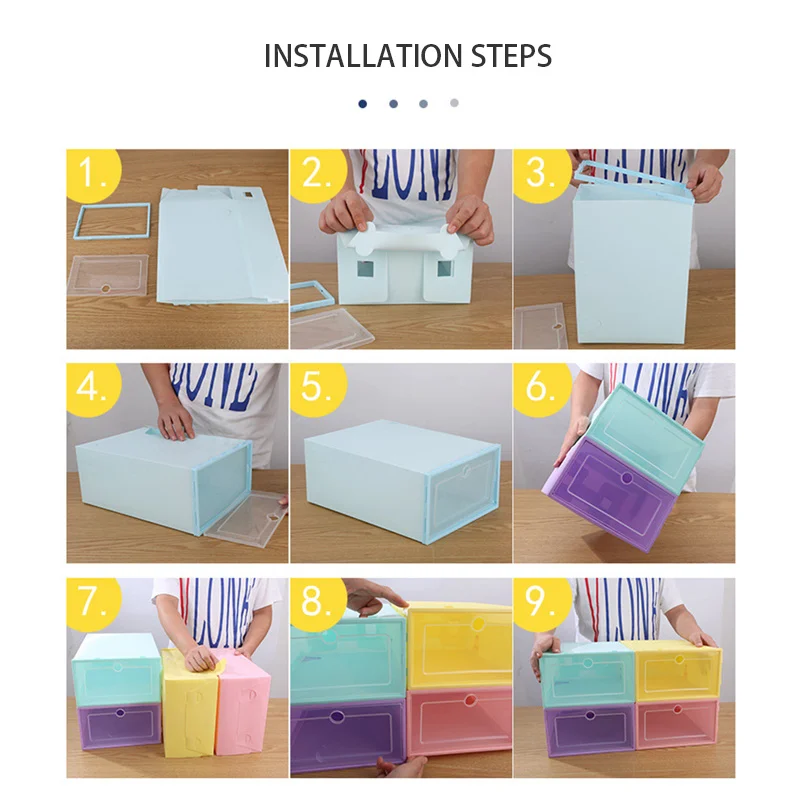 INSTALLATION STEPS

1.

2.

3.

4.

5.

6.

7.

8.

9.