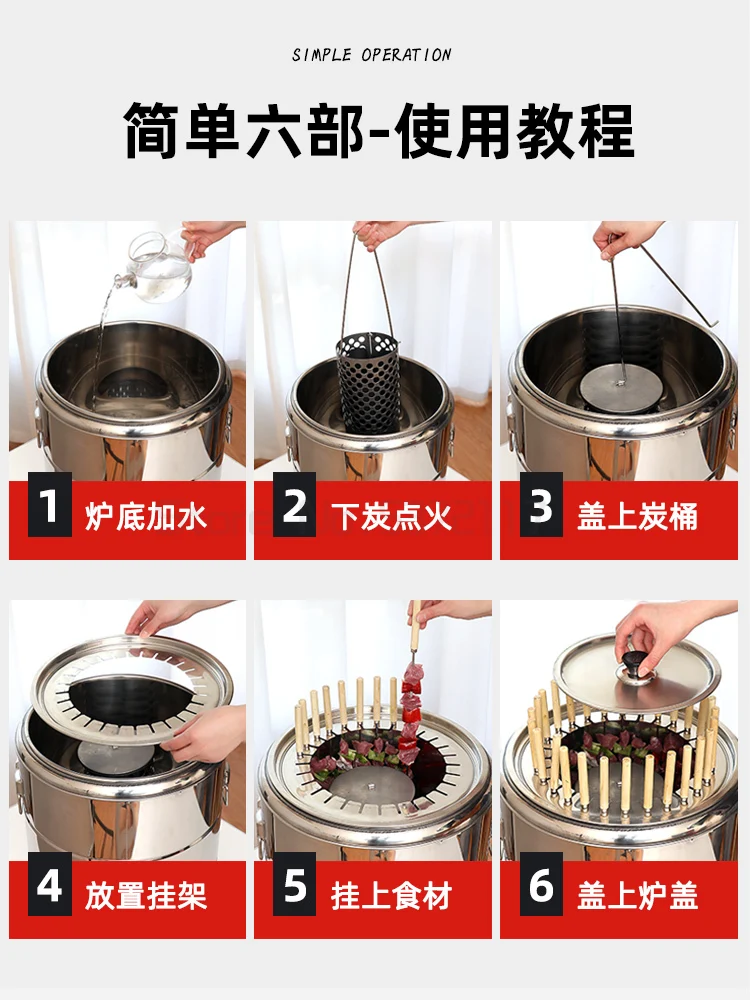 SIMPLE OPERATION

简单六部-使用教程

1 炉底加水

2 下炭点火

3 盖上炭桶

4 放置挂架

5 挂上食材

6 盖上炉盖