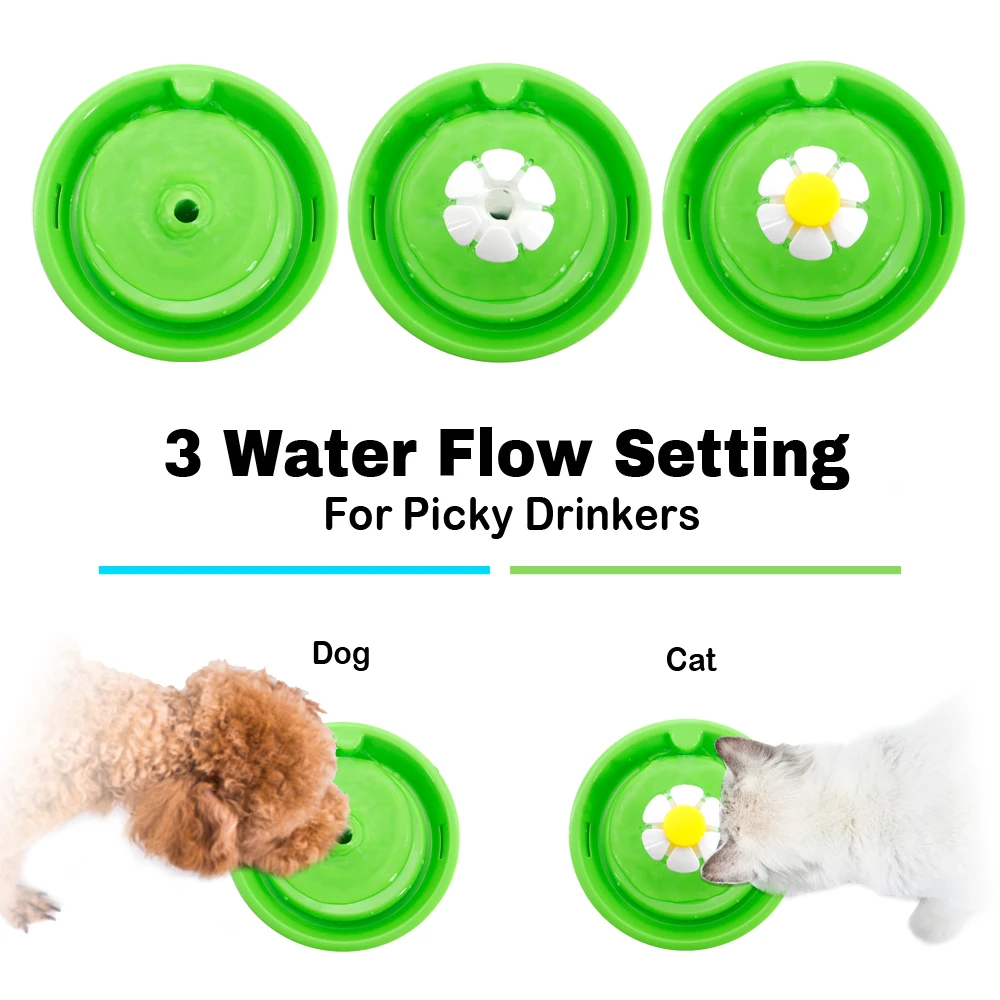 3 Water Flow Setting
For Picky Drinkers

Dog

Cat