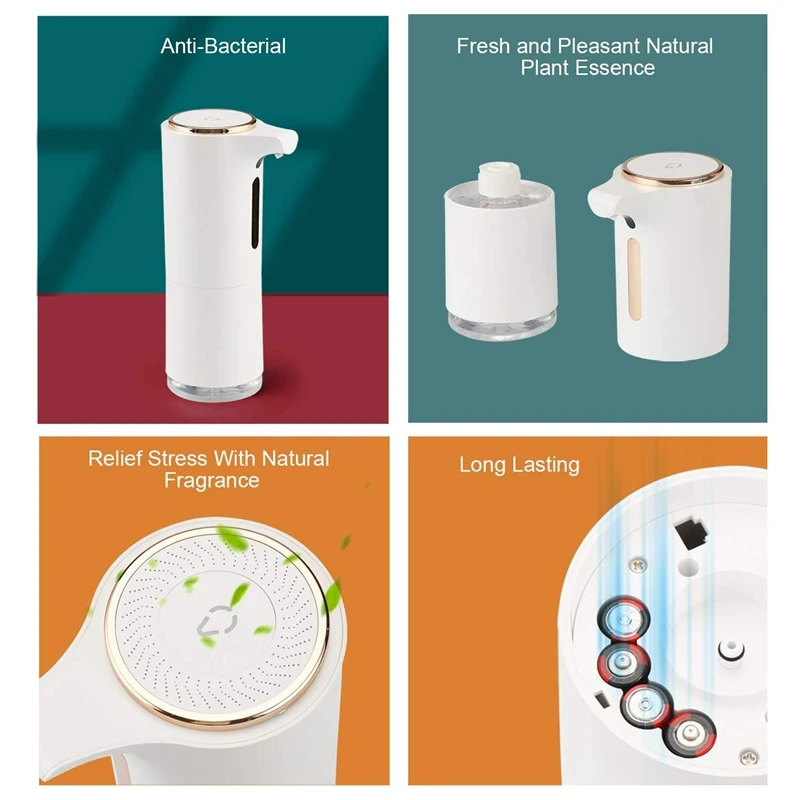 Anti-Bacterial

Fresh and Pleasant Natural Plant Essence

Relief Stress With Natural Fragrance

Long Lasting