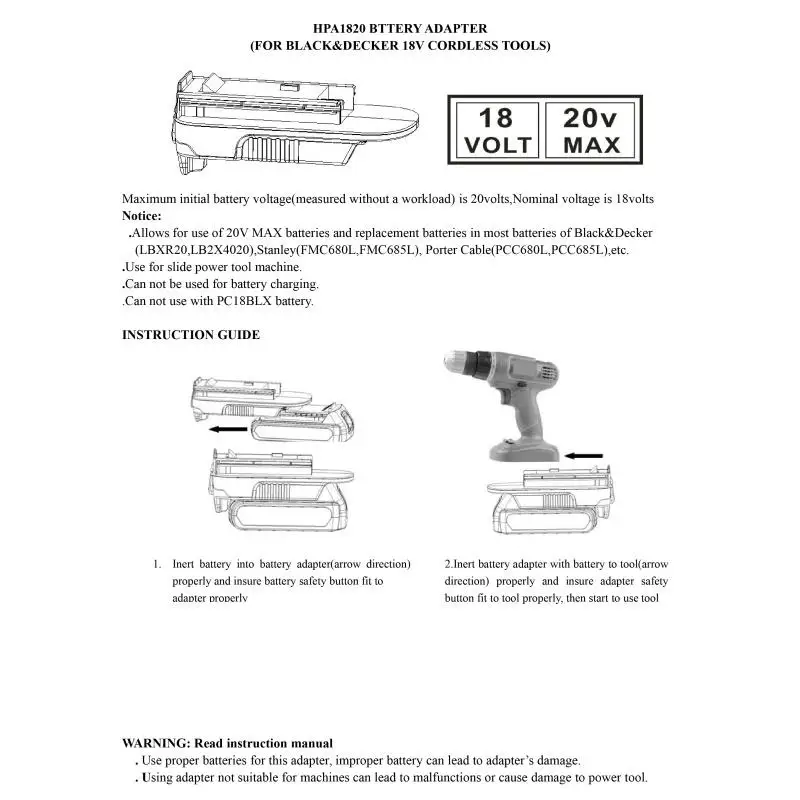 HPA1820 BTTERY ADAPTER
(FOR BLACK&DECKER 18V CORDLESS TOOLS)

18 VOLT

20v MAX

Maximum initial battery voltage(measured without a workload) is 20volts,Nominal voltage is 18volts
Notice:
.Allows for use of 20V MAX batteries and replacement batteries in most batteries of Black&Decker (LBXR20,LB2X4020),Stanley(FMC680L,FMC685L), Porter Cable(PCC680L,PCC685L),etc.
.Use for slide power tool machine.
.Can not be used for battery charging.
.Can not use with PC18BLX battery.

INSTRUCTION GUIDE

1. Inert battery into battery adapter(arrow direction) properly and insure battery safety button fit to adapter properly

2.Inert battery adapter with battery to tool(arrow direction) properly and insure adapter safety button fit to tool properly, then start to use tool

WARNING: Read instruction manual
. Use proper batteries for this adapter, improper battery can lead to adapter's damage.
. Using adapter not suitable for machines can lead to malfunctions or cause damage to power tool.