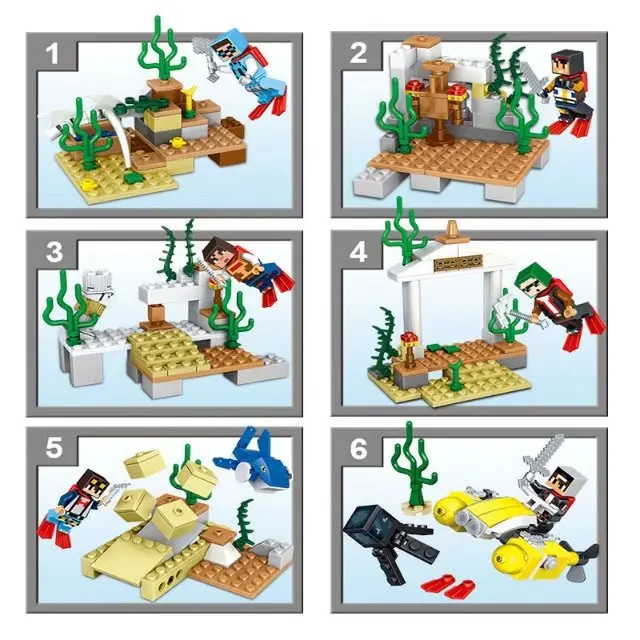 1

2

3

4

5

6