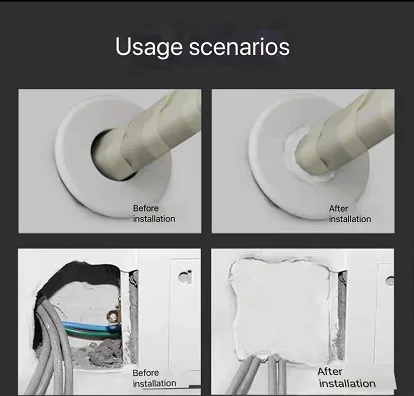 Usage scenarios

Before installation

After installation

Before installation

After installation