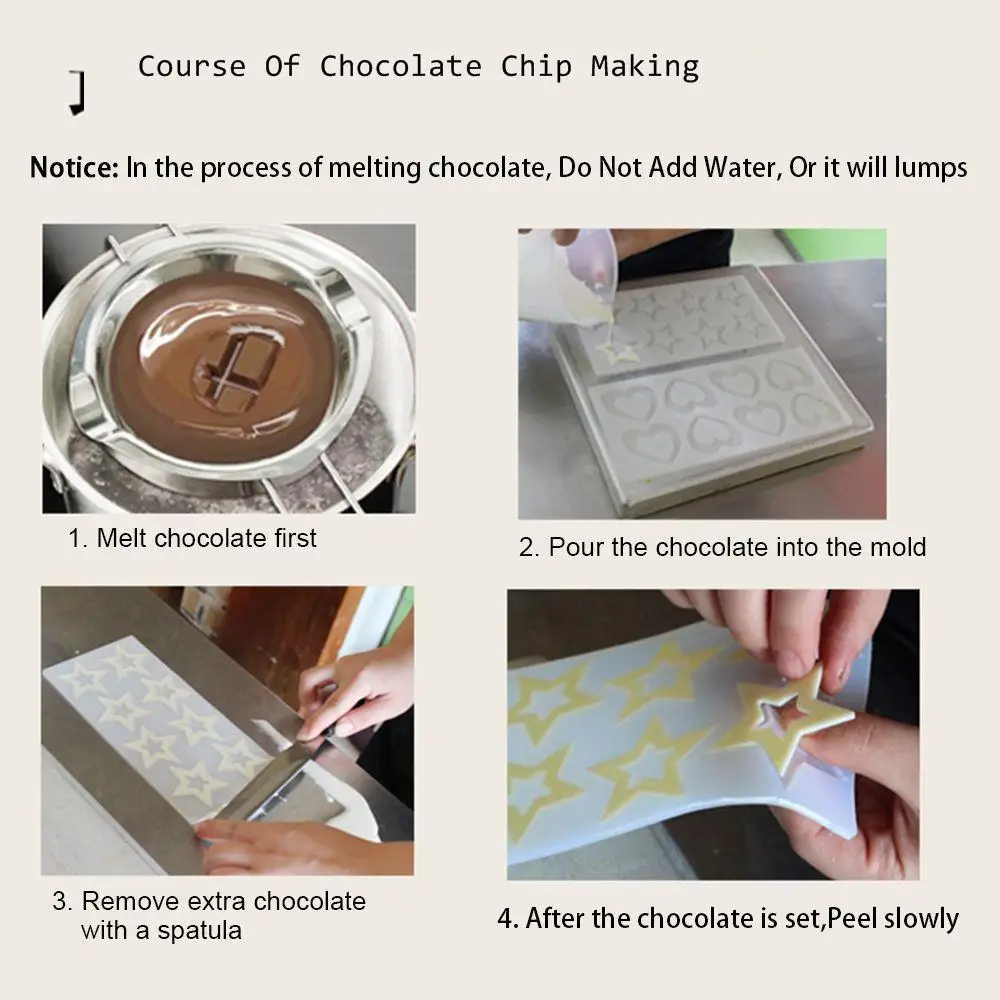 Course Of Chocolate Chip Making

Notice: In the process of melting chocolate, Do Not Add Water, Or it will lumps

1. Melt chocolate first

2. Pour the chocolate into the mold

3. Remove extra chocolate with a spatula

4. After the chocolate is set,Peel slowly