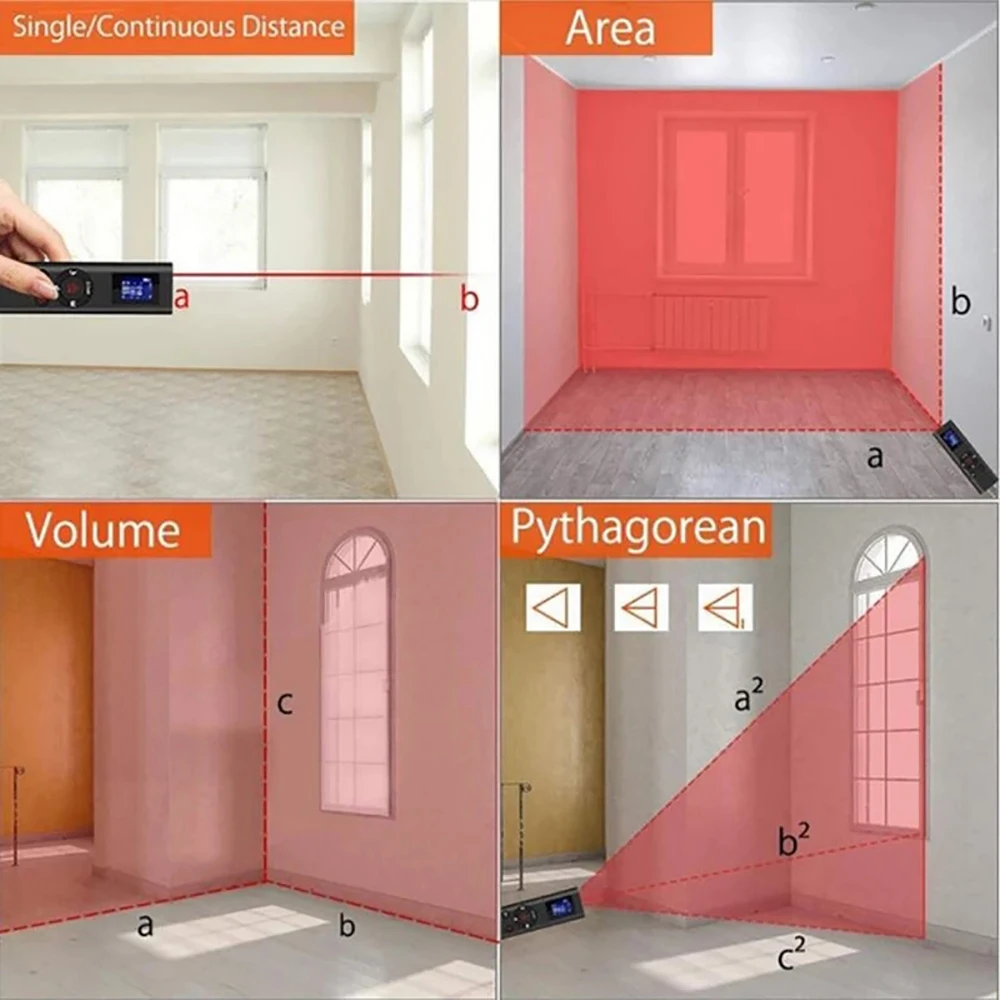 Single/Continuous Distance

a

b

Area

b

a

Volume

c

a

b

Pythagorean

$a^2$

$b^2$

$c^2$