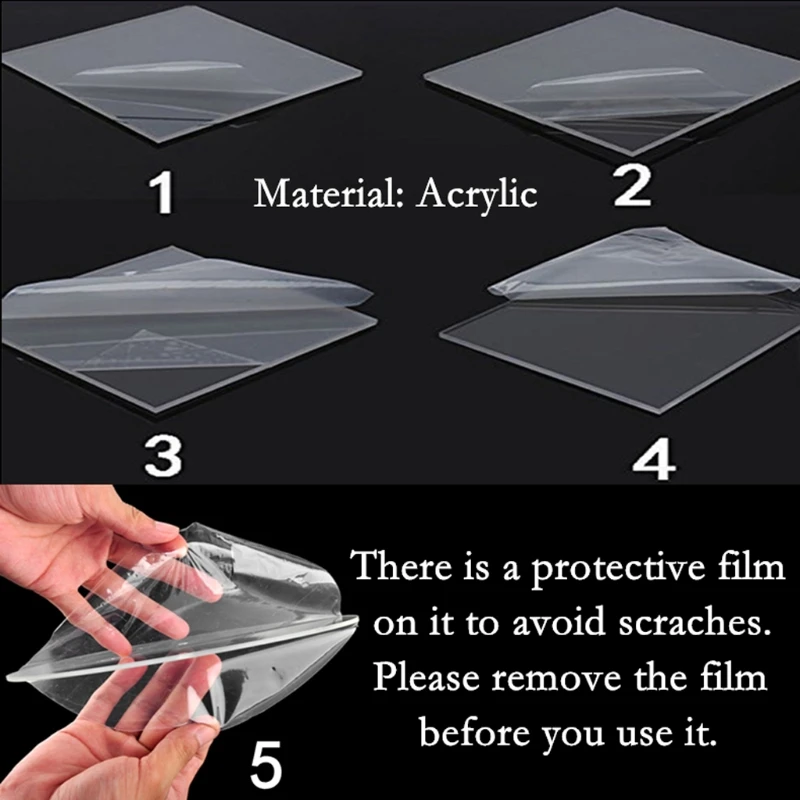 1

Material: Acrylic

2

3

4

There is a protective film on it to avoid scraches. Please remove the film before you use it.

5