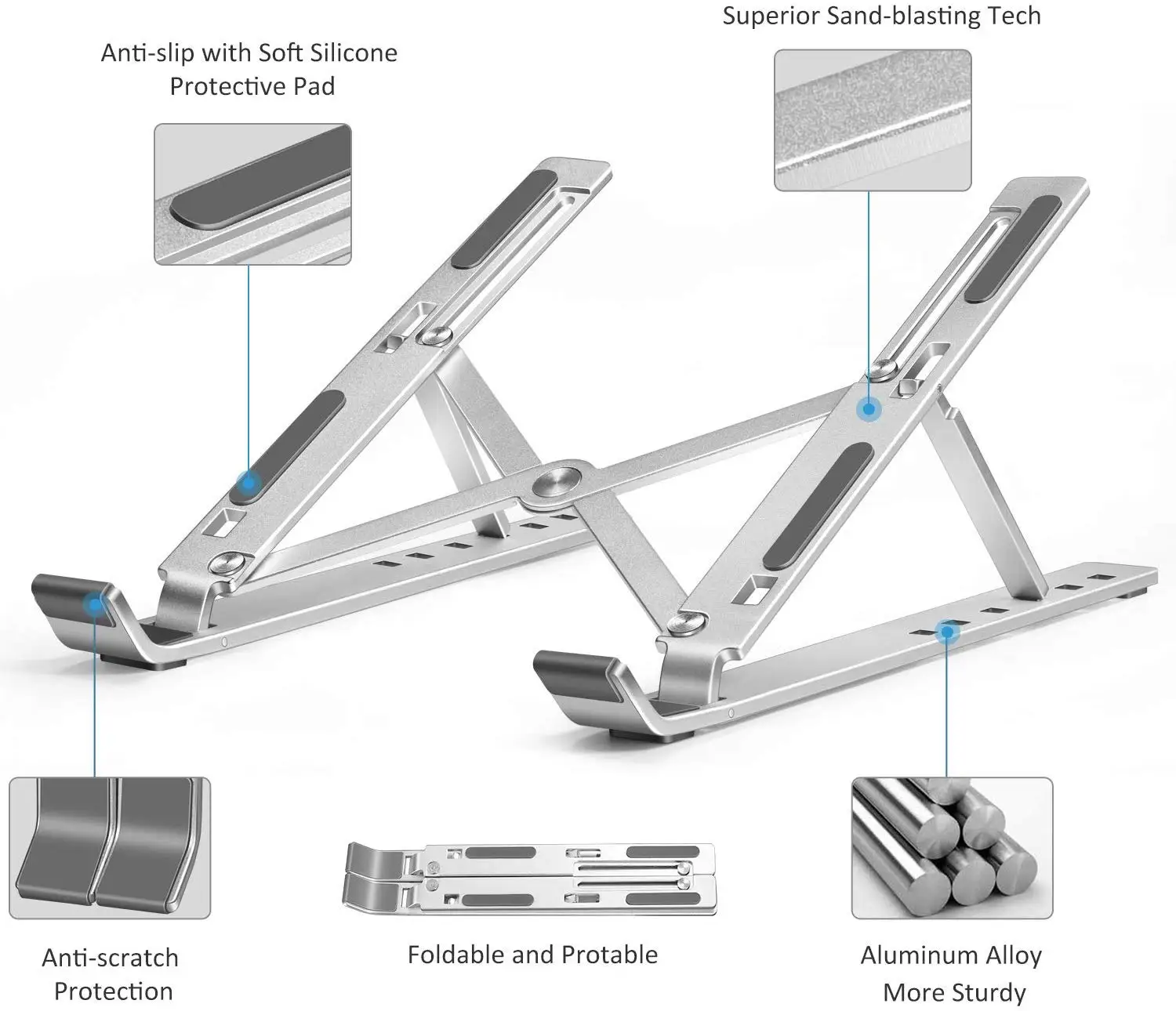 Anti-slip with Soft Silicone Protective Pad

Superior Sand-blasting Tech

Anti-scratch Protection

Foldable and Protable

Aluminum Alloy More Sturdy