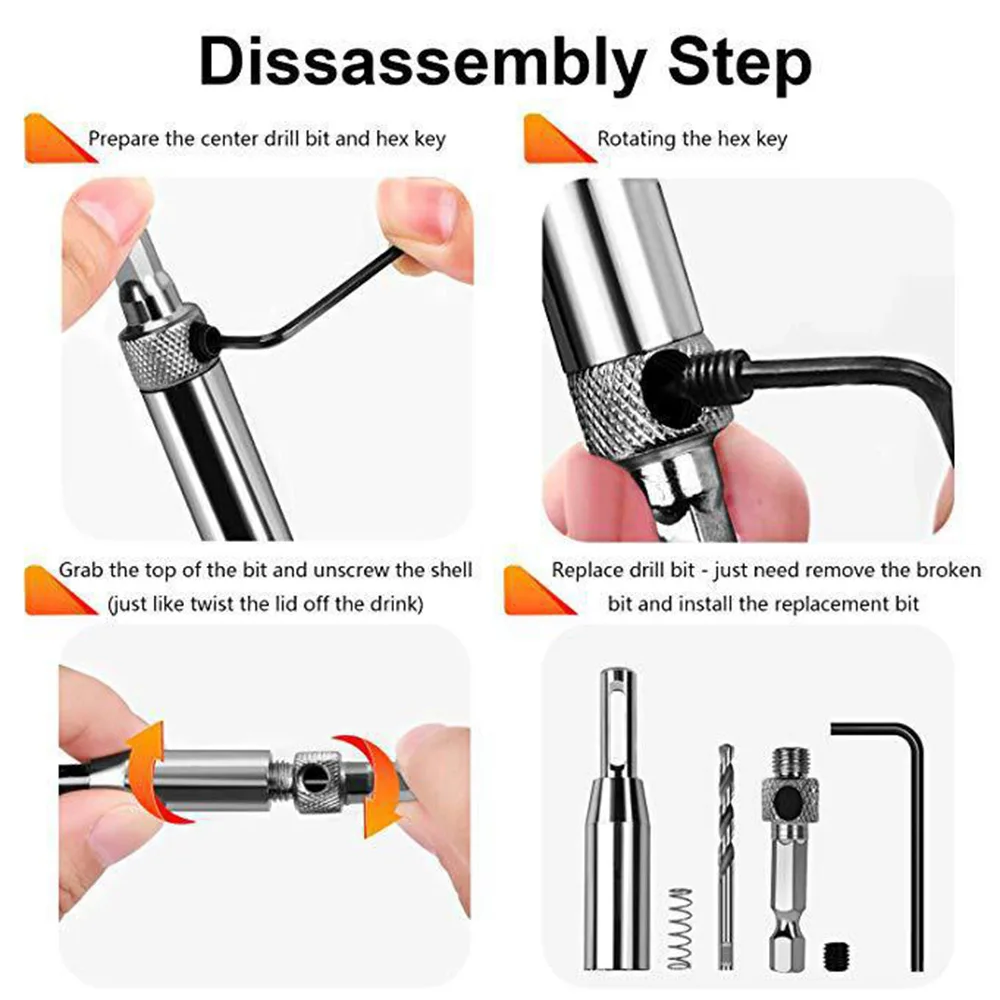 Dissassembly Step

Prepare the center drill bit and hex key

Rotating the hex key

Grab the top of the bit and unscrew the shell (just like twist the lid off the drink)

Replace drill bit - just need remove the broken bit and install the replacement bit