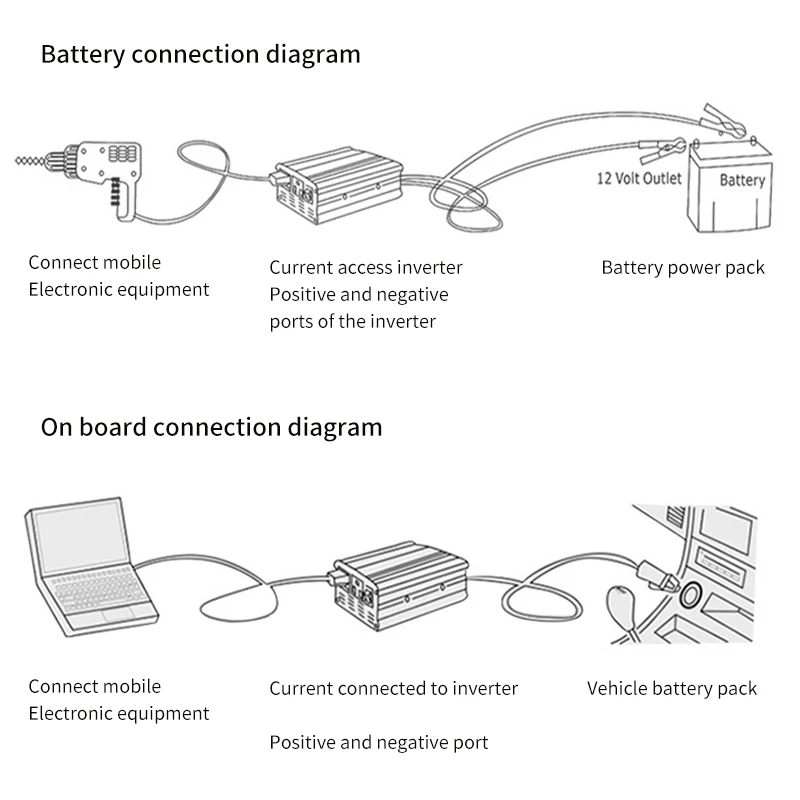 Battery connection diagram

12 Volt Outlet

Battery

Connect mobile
Electronic equipment

Current access inverter
Positive and negative
ports of the inverter

Battery power pack

On board connection diagram

Connect mobile
Electronic equipment

Current connected to inverter

Positive and negative port

Vehicle battery pack