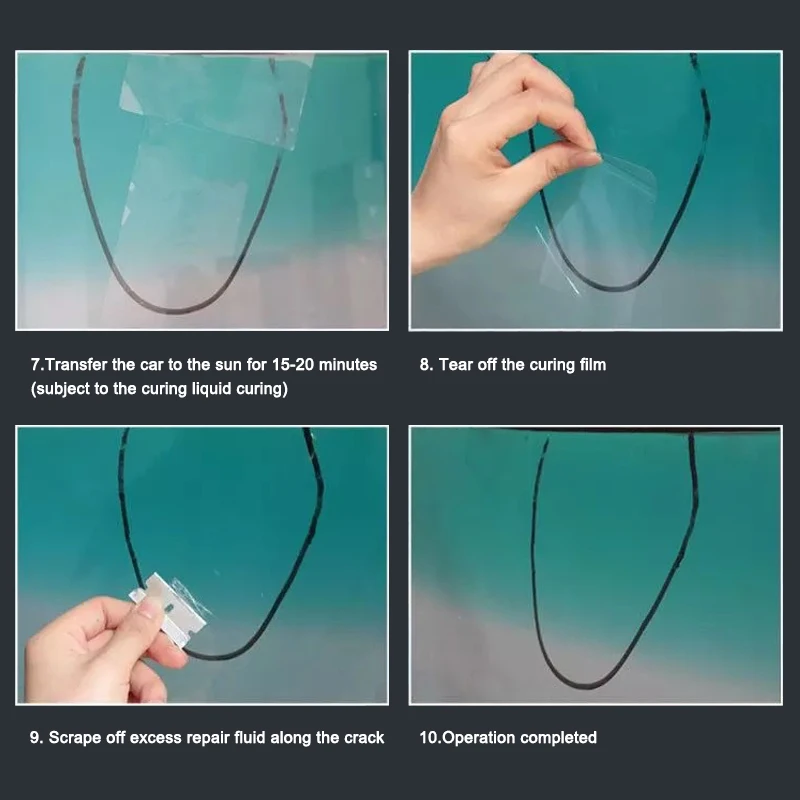 7.Transfer the car to the sun for 15-20 minutes (subject to the curing liquid curing)

8. Tear off the curing film

9. Scrape off excess repair fluid along the crack

10.Operation completed