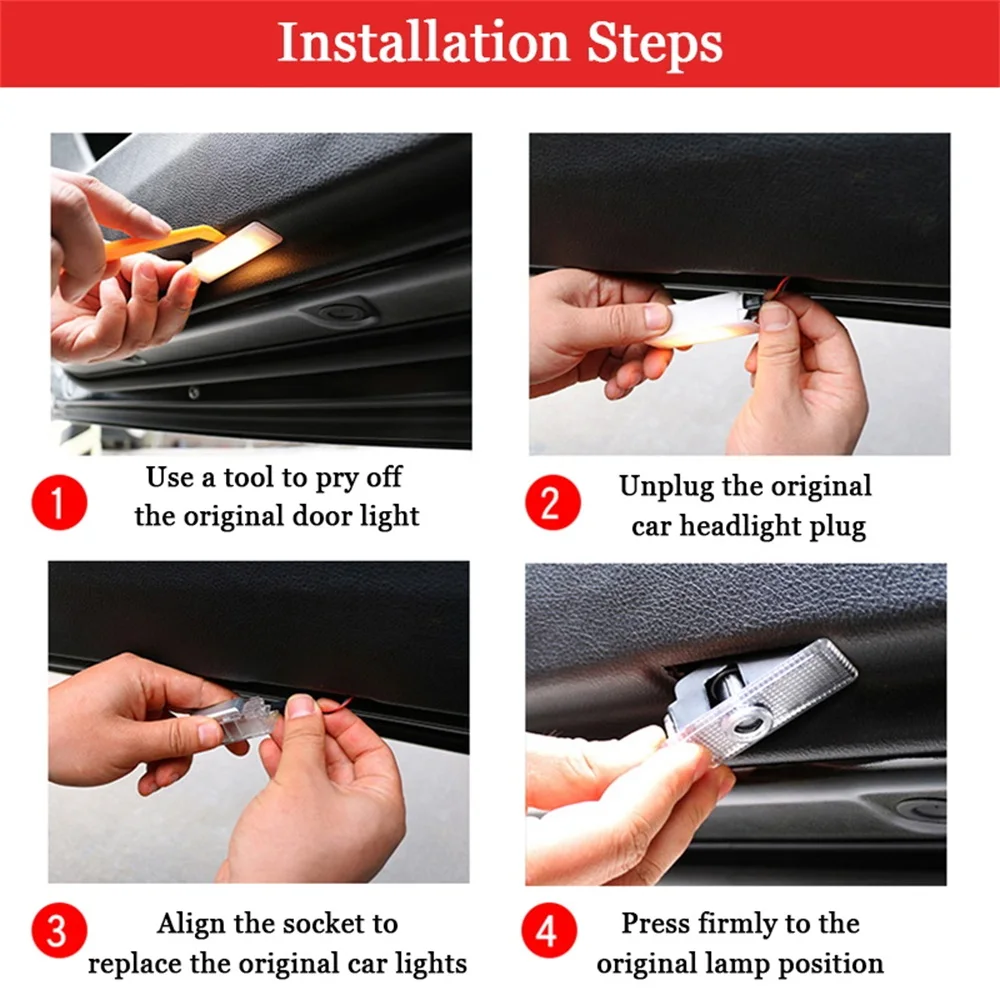 Installation Steps

1 Use a tool to pry off the original door light

2 Unplug the original car headlight plug

3 Align the socket to replace the original car lights

4 Press firmly to the original lamp position