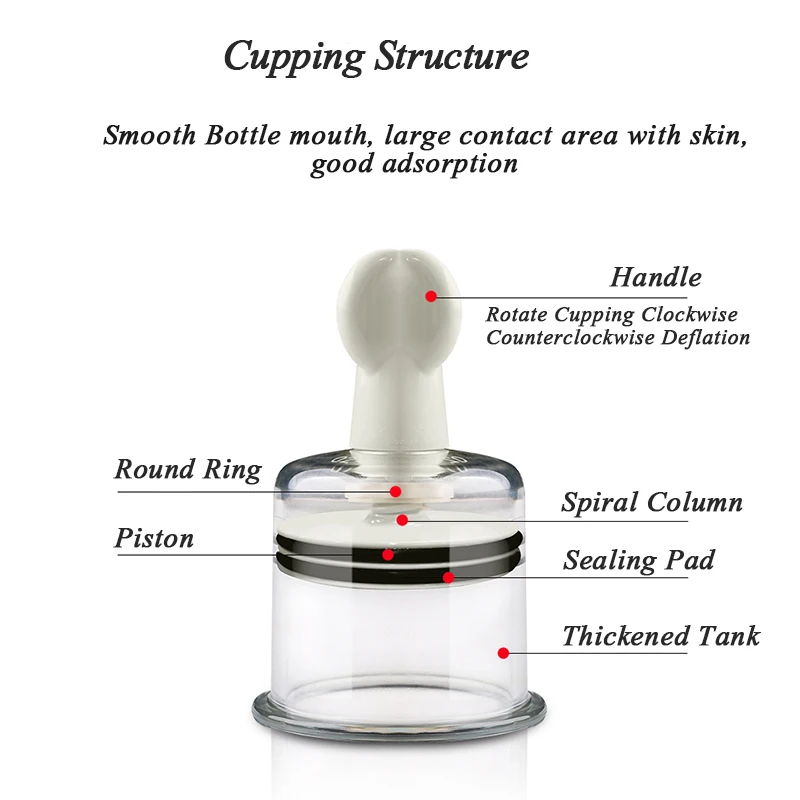 Cupping Structure

Smooth Bottle mouth, large contact area with skin, good adsorption

Handle
Rotate Cupping Clockwise
Counterclockwise Deflation

Round Ring

Spiral Column

Piston

Sealing Pad

Thickened Tank