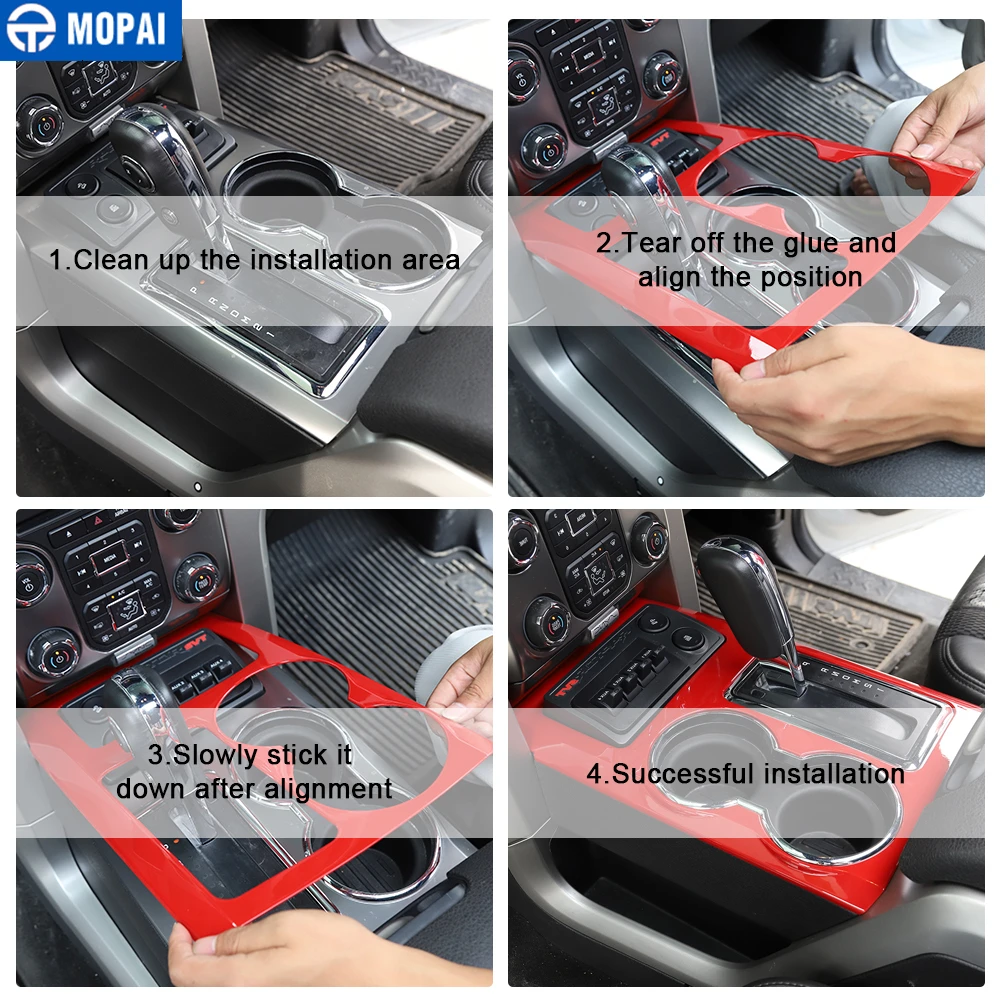 MOPAI

1.Clean up the installation area

2.Tear off the glue and align the position

3.Slowly stick it down after alignment

4.Successful installation