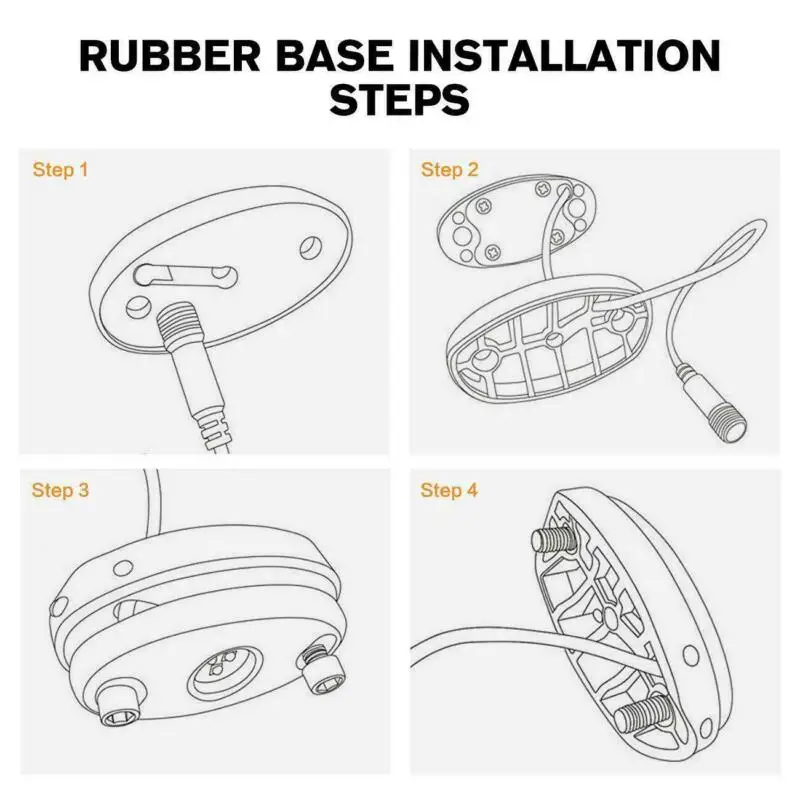 RUBBER BASE INSTALLATION STEPS

Step 1

Step 2

Step 3

Step 4