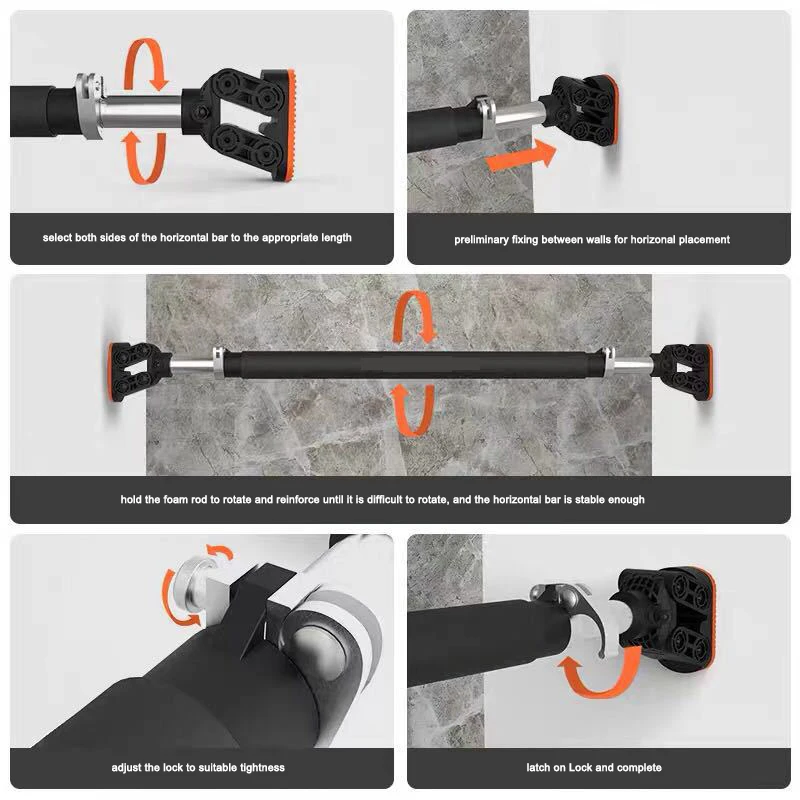 select both sides of the horizontal bar to the appropriate length

preliminary fixing between walls for horizonal placement

hold the foam rod to rotate and reinforce until it is difficult to rotate, and the horizontal bar is stable enough

adjust the lock to suitable tightness

latch on Lock and complete