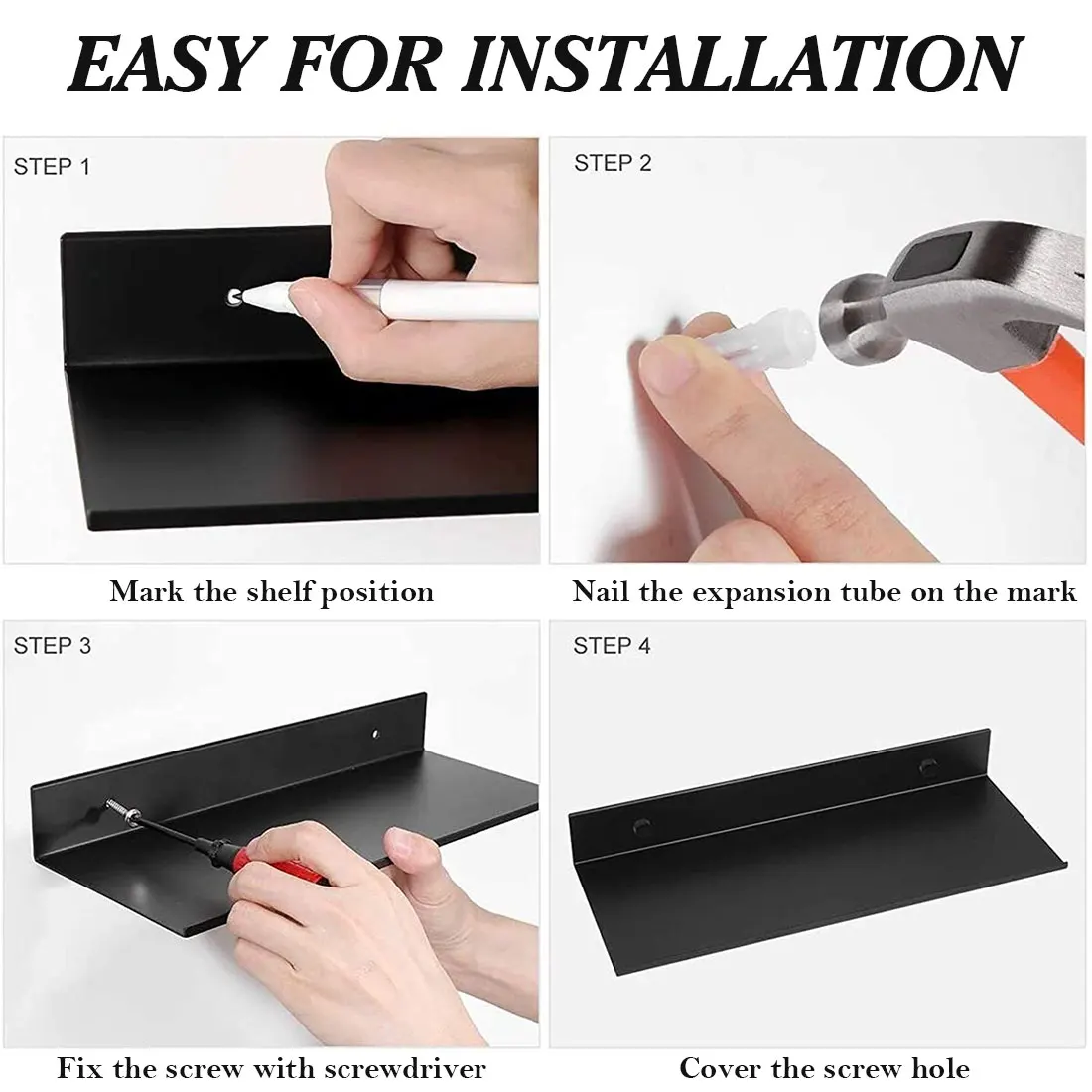 EASY FOR INSTALLATION

STEP 1

Mark the shelf position

STEP 2

Nail the expansion tube on the mark

STEP 3

Fix the screw with screwdriver

STEP 4

Cover the screw hole