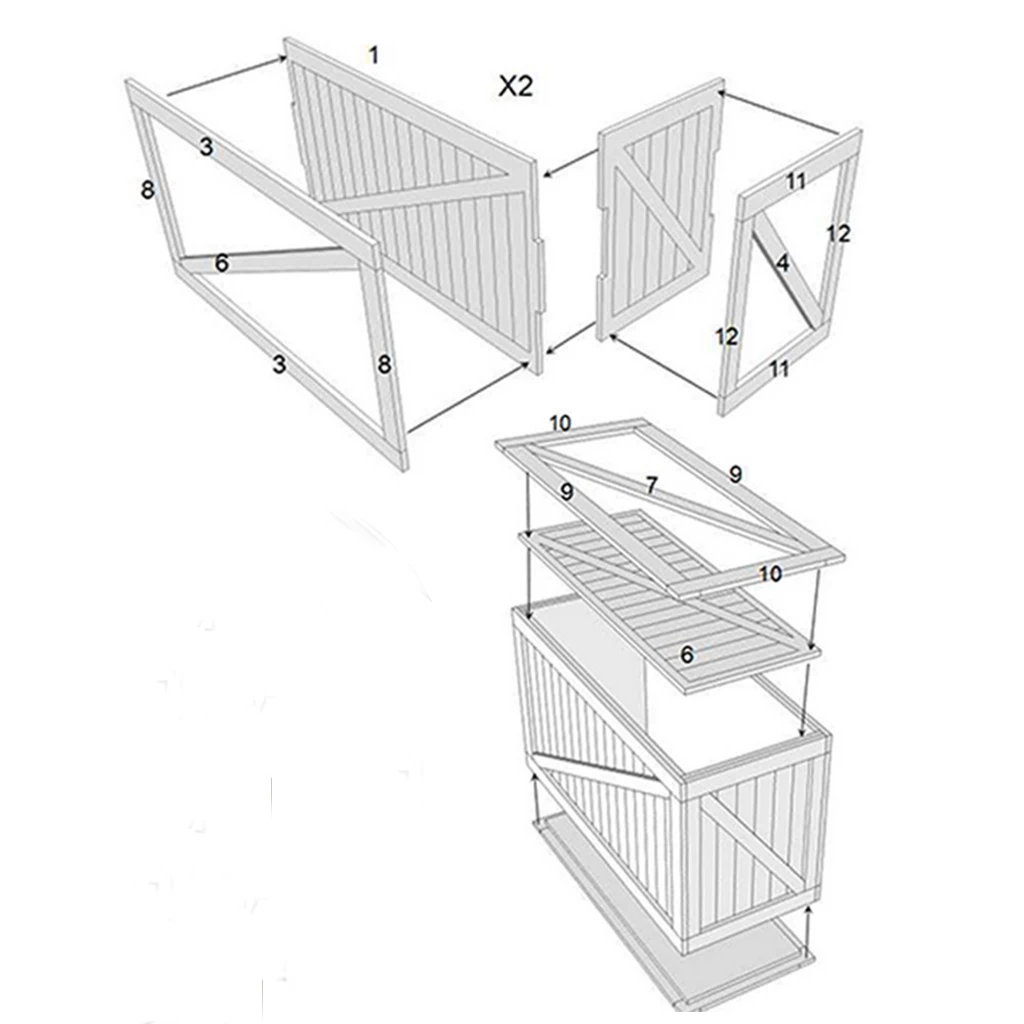 1
X2
3
8
6
3
8
11
12
4
12
11
10
9
7
9
10
6