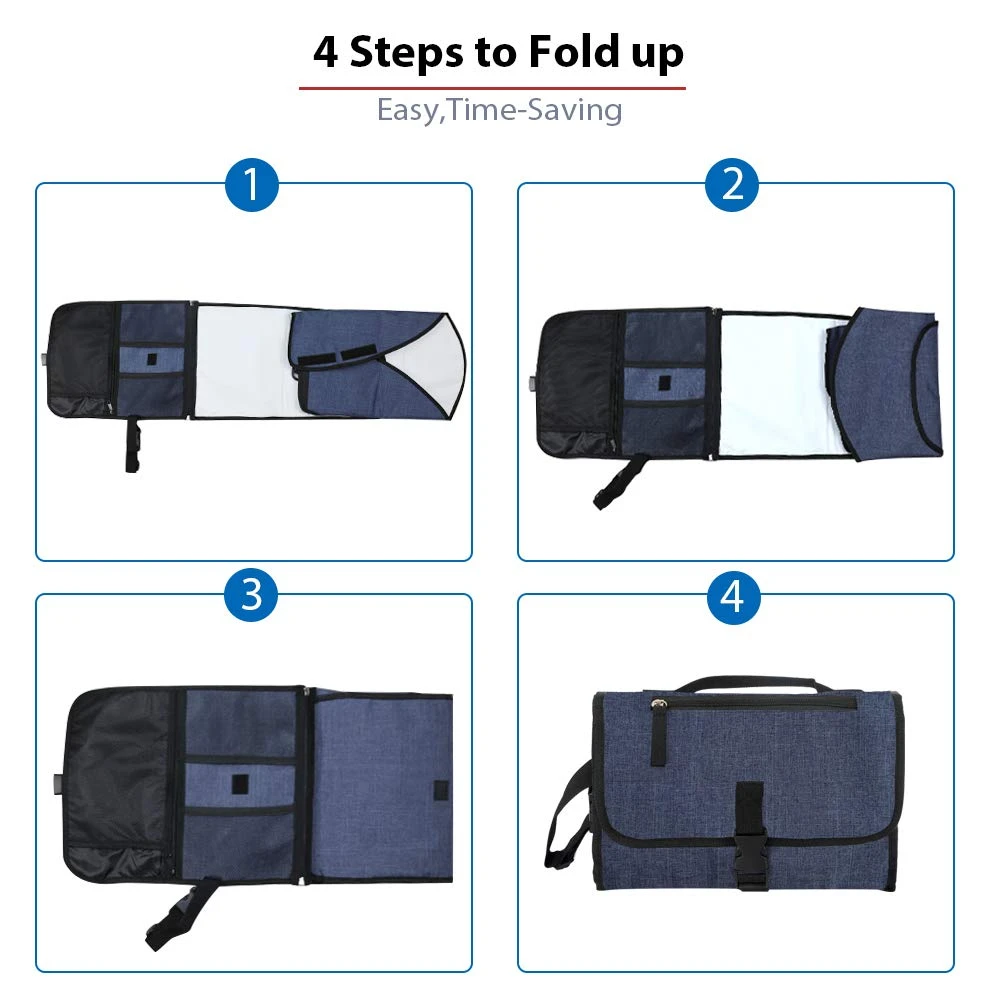 4 Steps to Fold up

Easy,Time-Saving

1

2

3

4