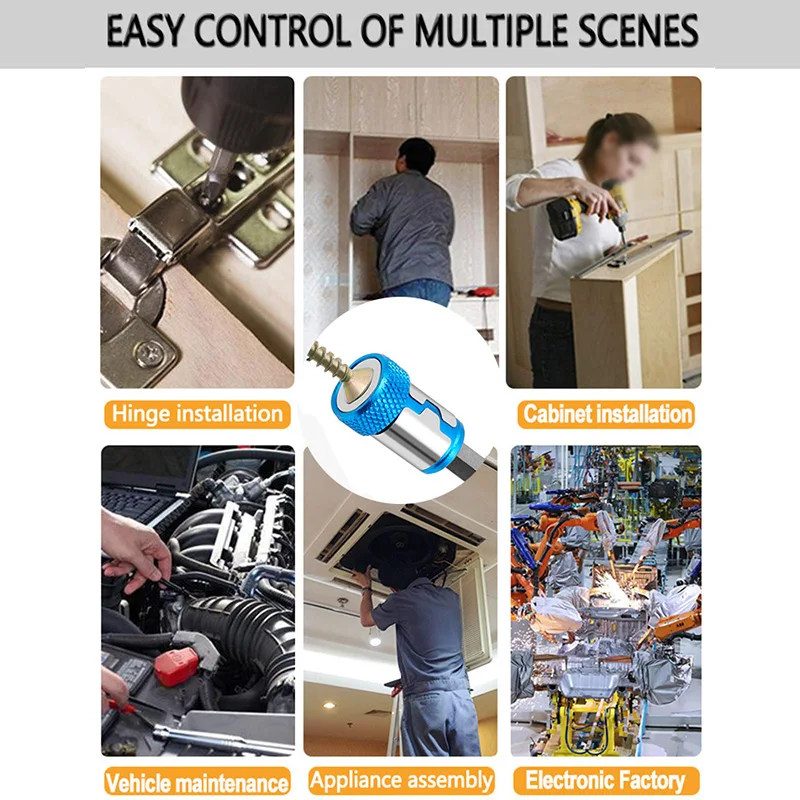 EASY CONTROL OF MULTIPLE SCENES

Hinge installation

Cabinet installation

Vehicle maintenance

Appliance assembly

Electronic Factory