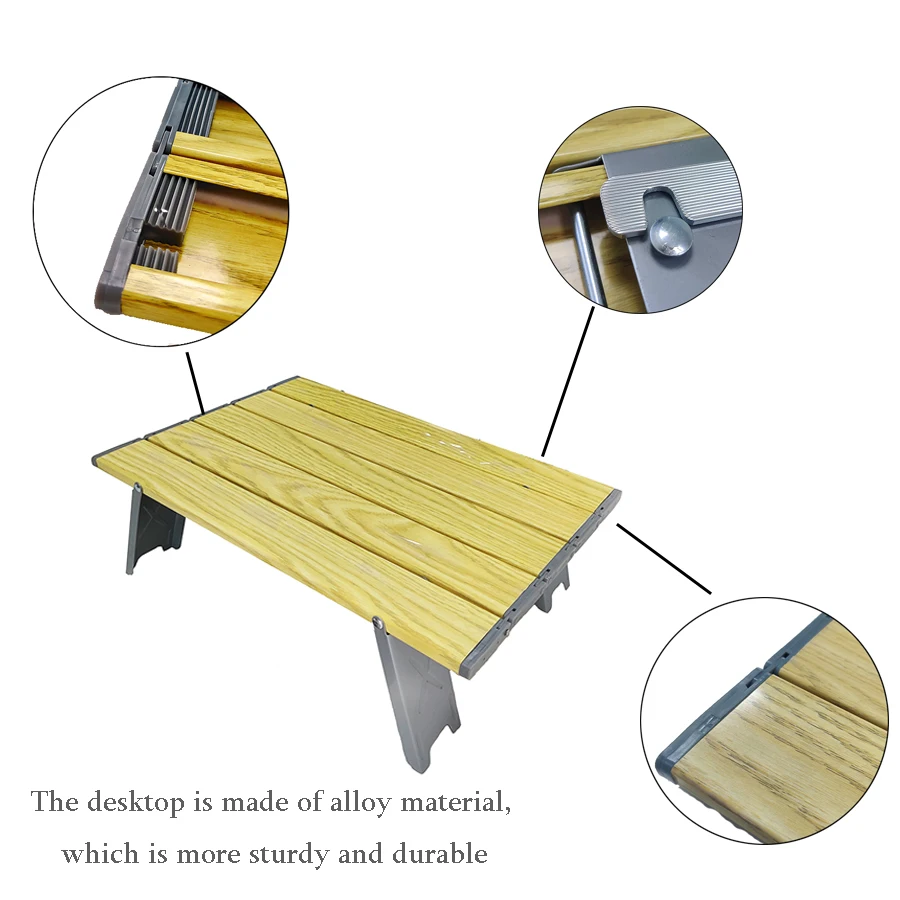 The desktop is made of alloy material, which is more sturdy and durable