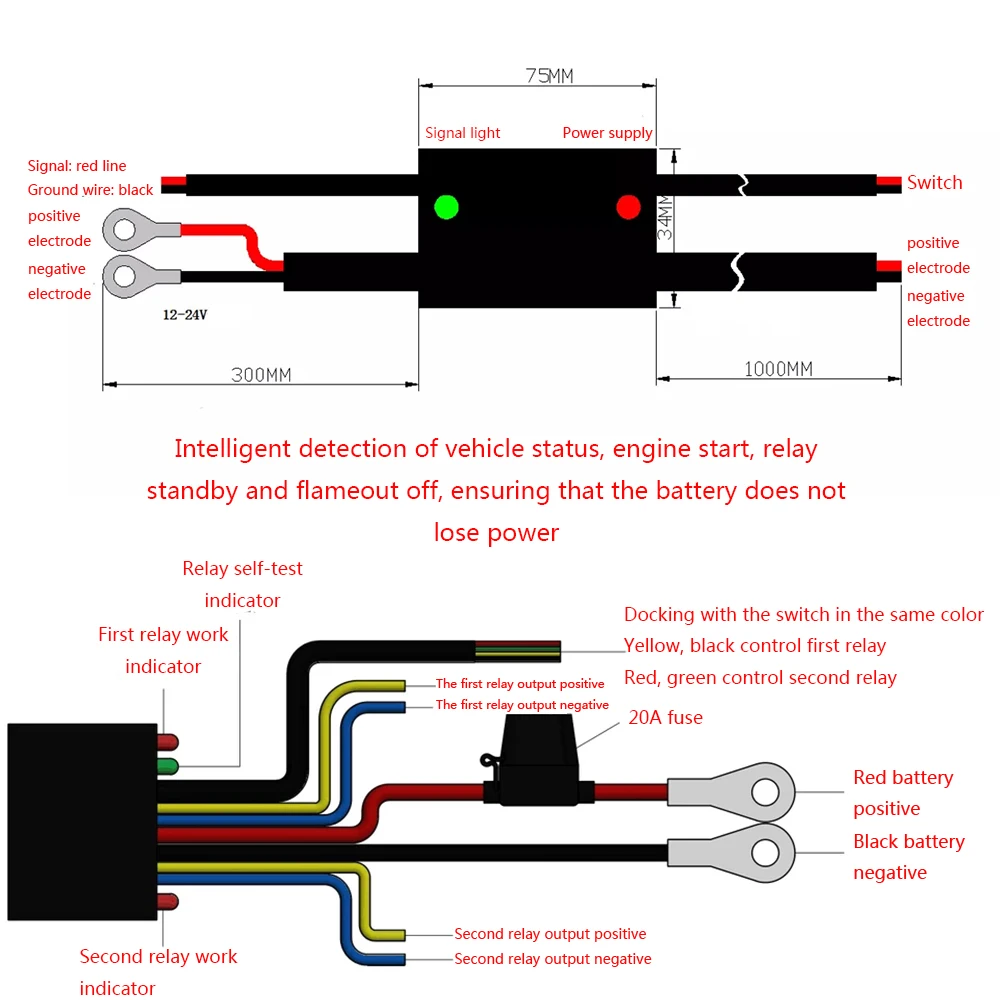 75MM

Signal light

Power supply

Signal: red line
Ground wire: black

positive electrode

negative electrode

12-24V

34MM

Switch

positive electrode

negative electrode

300MM

1000MM

Intelligent detection of vehicle status, engine start, relay standby and flameout off, ensuring that the battery does not lose power

Relay self-test indicator

First relay work indicator

Docking with the switch in the same color
Yellow, black control first relay
Red, green control second relay

The first relay output positive
The first relay output negative

20A fuse

Red battery positive

Black battery negative

Second relay output positive
Second relay output negative

Second relay work indicator