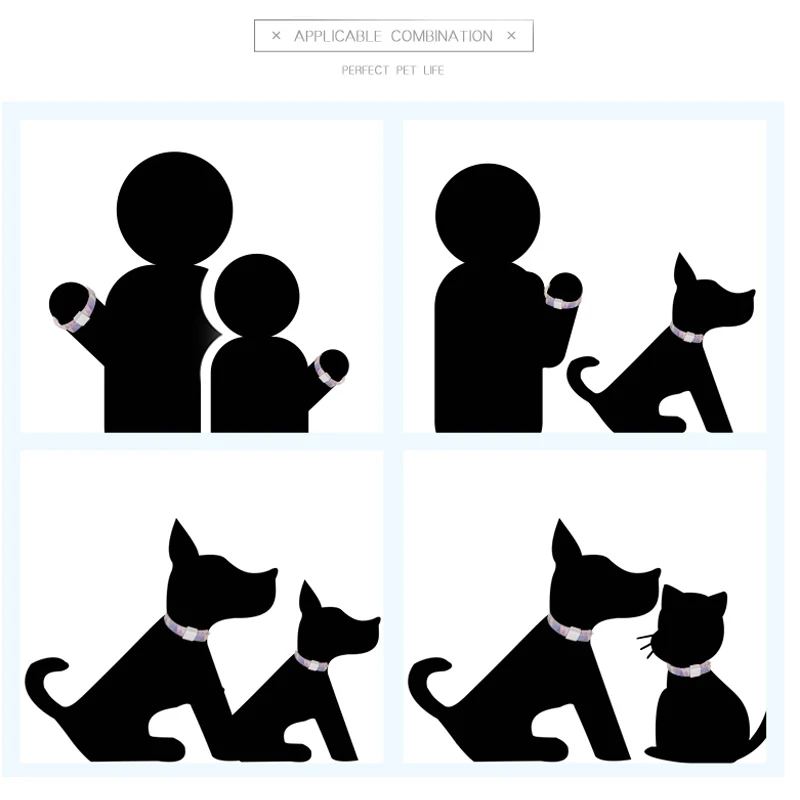 × APPLICABLE COMBINATION ×

PERFECT PET LIFE