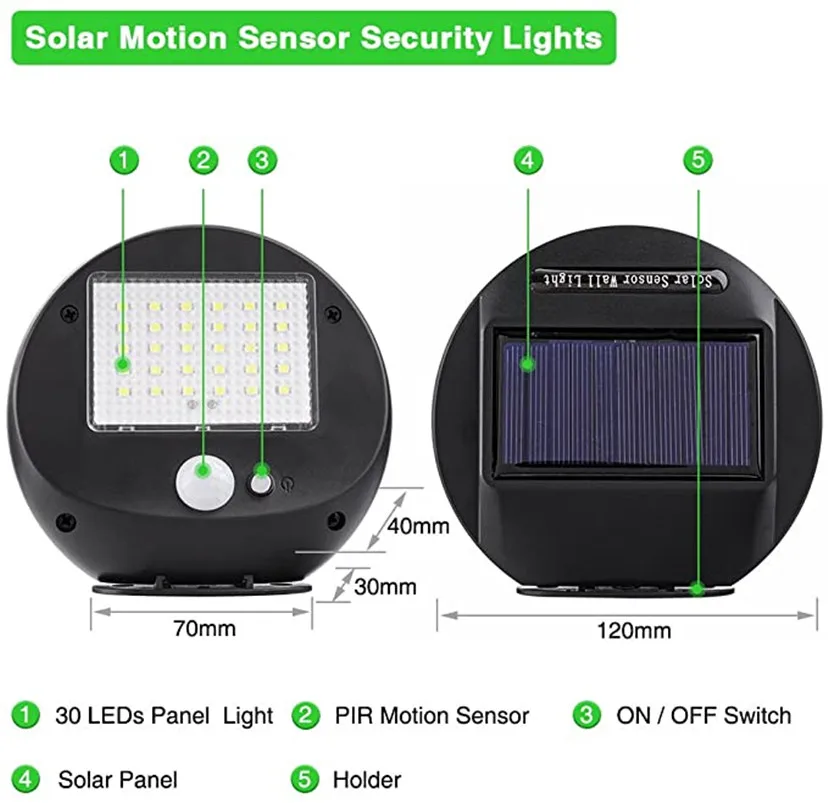 Solar Motion Sensor Security Lights

1 2 3

4 5

Solar Sensor Wall Light

40mm

30mm

70mm

120mm

1 30 LEDs Panel Light 2 PIR Motion Sensor 3 ON / OFF Switch

4 Solar Panel 5 Holder