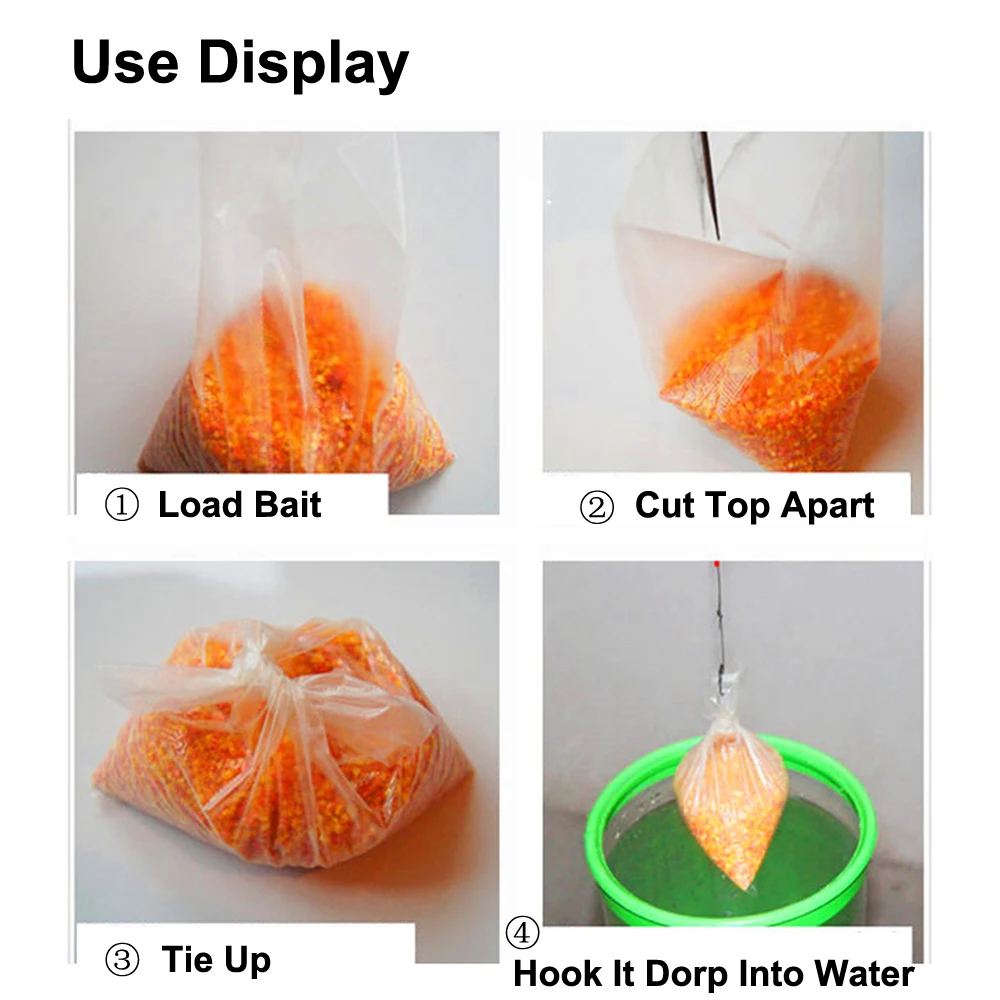 Use Display

① Load Bait

② Cut Top Apart

③ Tie Up

④ Hook It Dorp Into Water