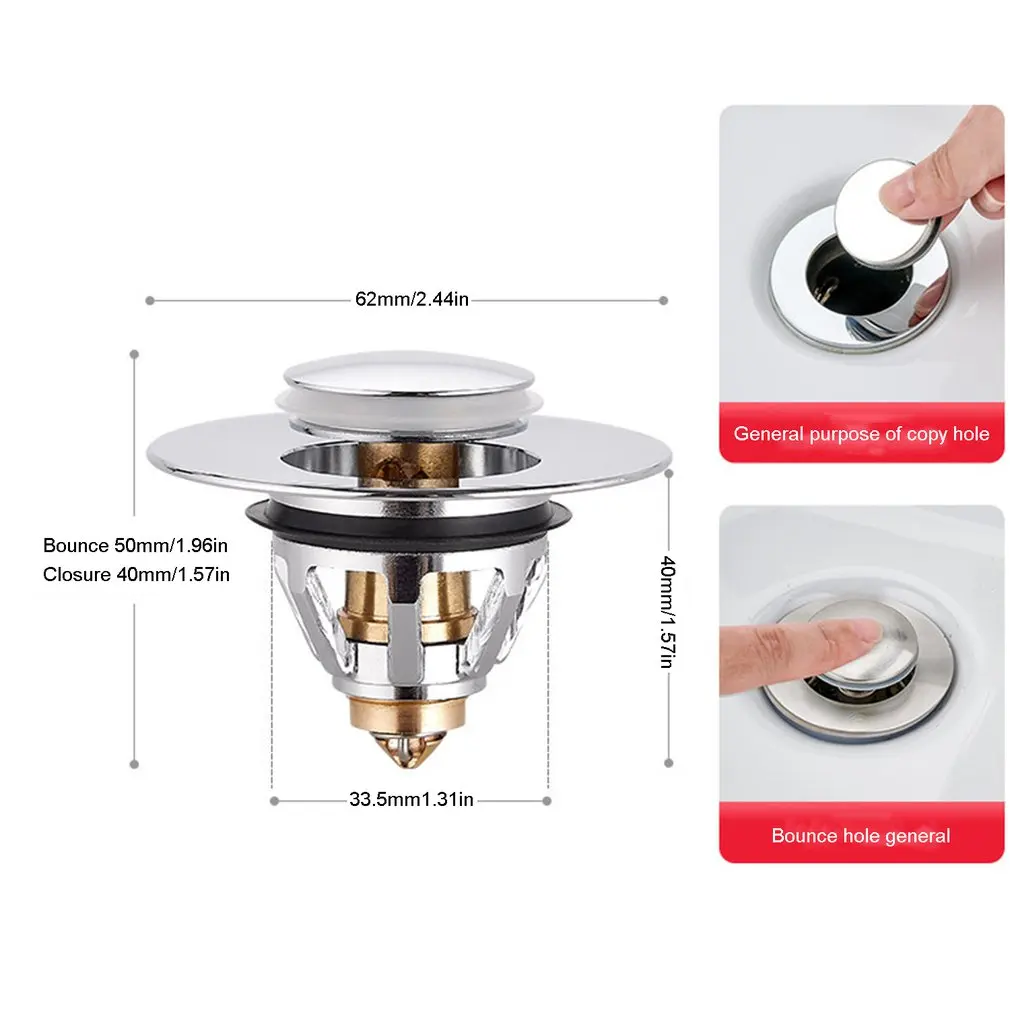 62mm/2.44in

Bounce 50mm/1.96in
Closure 40mm/1.57in

40mm/1.57in

33.5mm1.31in

General purpose of copy hole

Bounce hole general