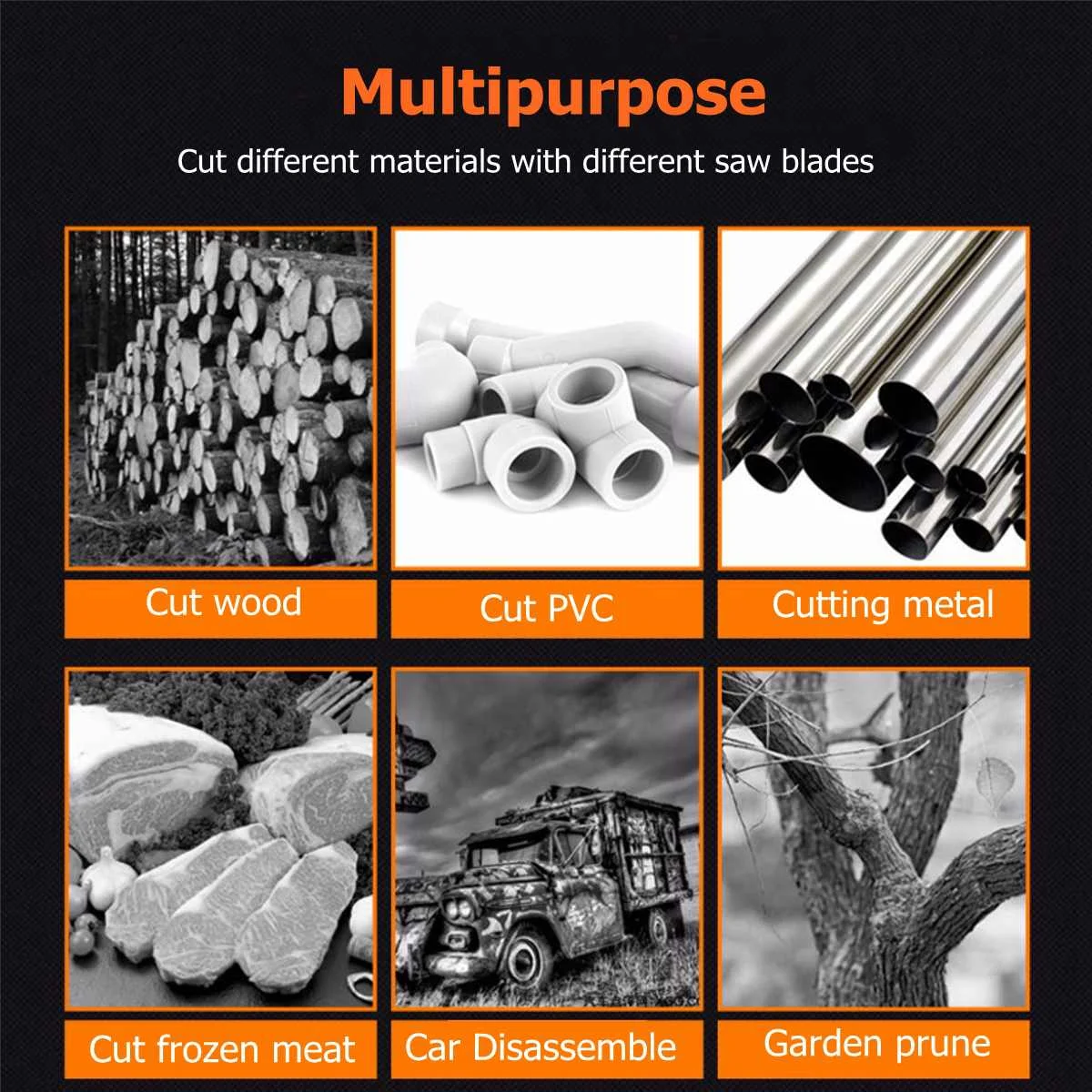 Multipurpose

Cut different materials with different saw blades

Cut wood

Cut PVC

Cutting metal

Cut frozen meat

Car Disassemble

Garden prune