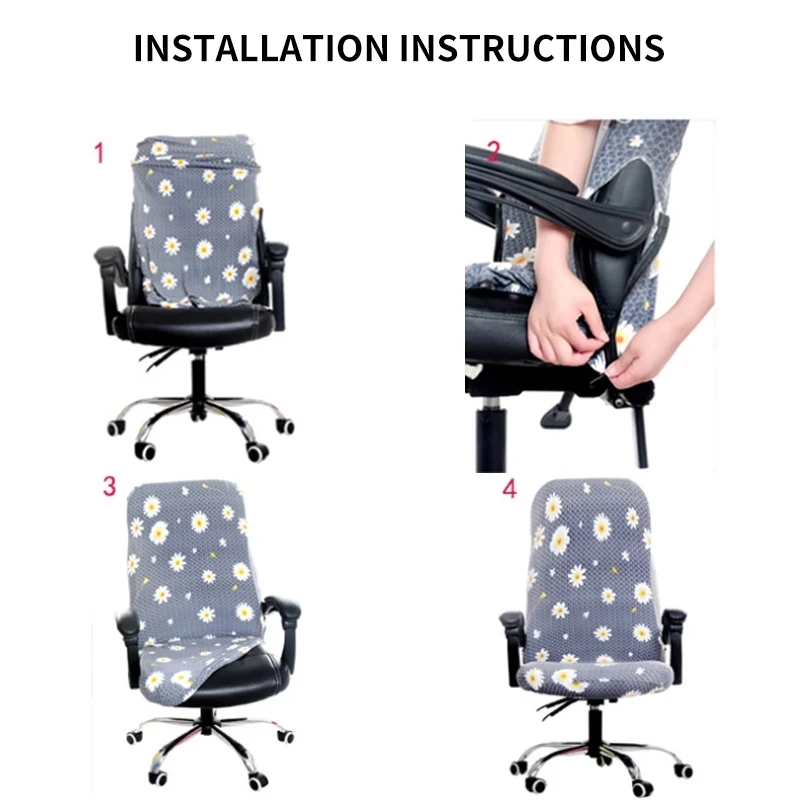 INSTALLATION INSTRUCTIONS

1

2

3

4