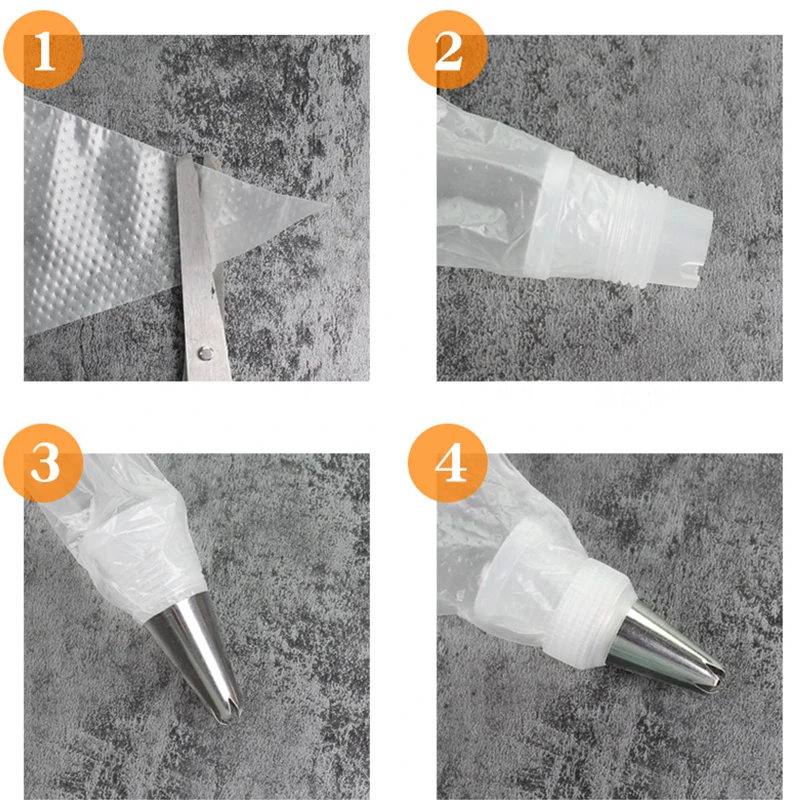 1

2

3

4