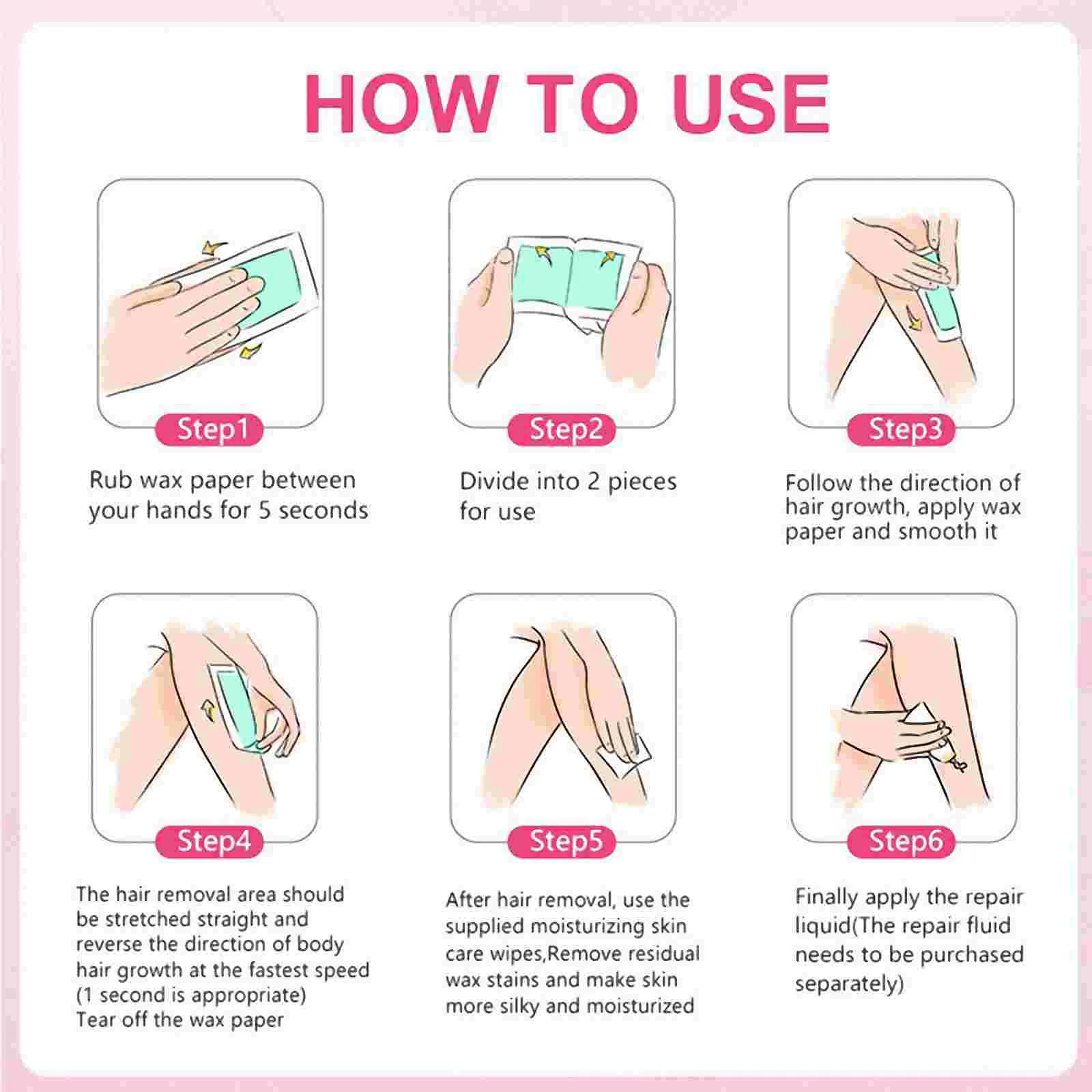 HOW TO USE

Step1

Rub wax paper between your hands for 5 seconds

Step2

Divide into 2 pieces for use

Step3

Follow the direction of hair growth, apply wax paper and smooth it

Step4

The hair removal area should be stretched straight and reverse the direction of body hair growth at the fastest speed (1 second is appropriate)
Tear off the wax paper

Step5

After hair removal, use the supplied moisturizing skin care wipes,Remove residual wax stains and make skin more silky and moisturized

Step6

Finally apply the repair liquid(The repair fluid needs to be purchased separately)