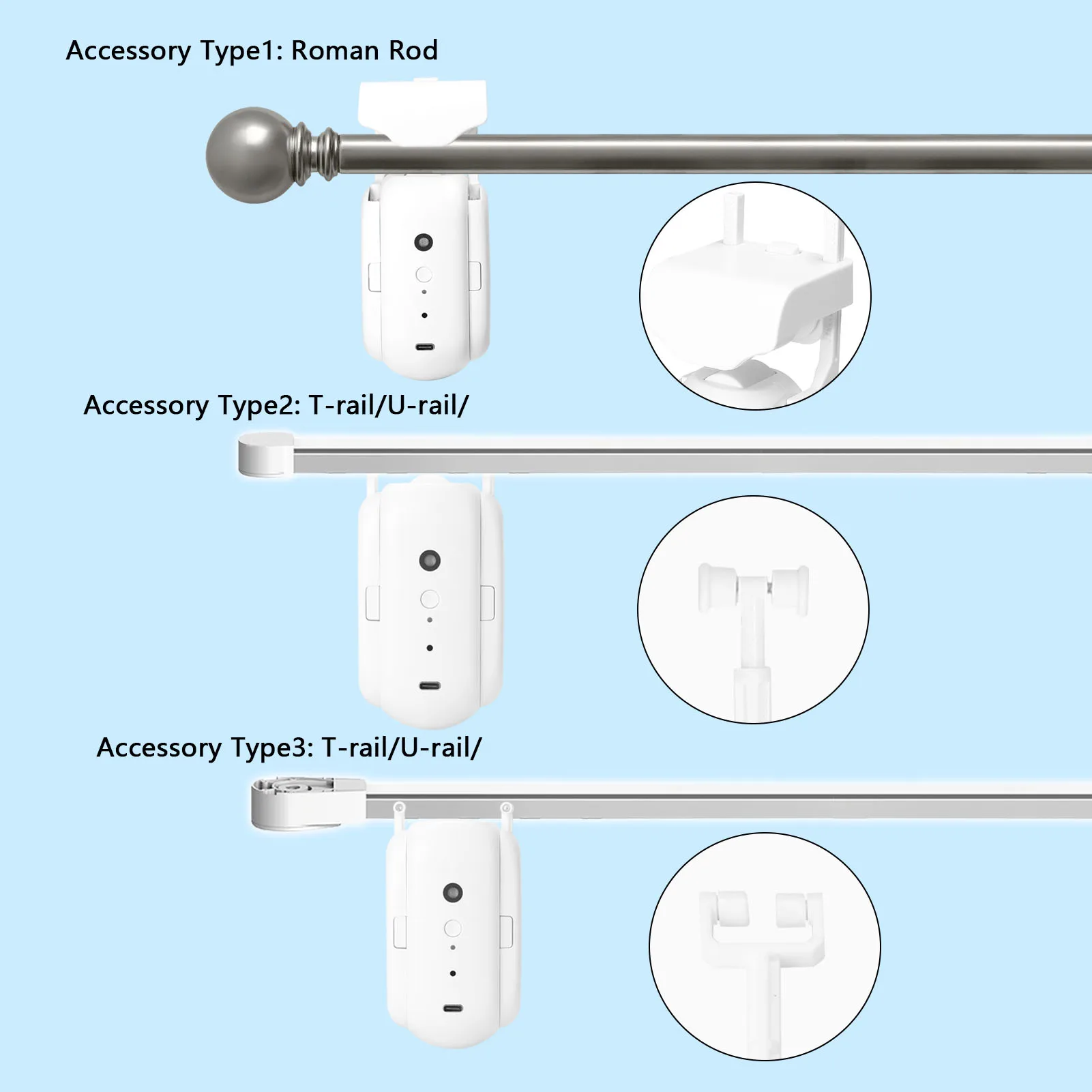 Accessory Type1: Roman Rod

Accessory Type2: T-rail/U-rail/

Accessory Type3: T-rail/U-rail/