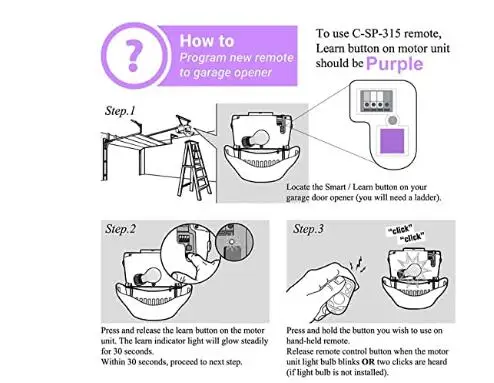 ?

How to
Program new remote to garage opener

To use C-SP-315 remote, Learn button on motor unit should be Purple

Step.1

Locate the Smart / Learn button on your garage door opener (you will need a ladder).

Step.2

Press and release the learn button on the motor unit. The learn indicator light will glow steadily for 30 seconds.
Within 30 seconds, proceed to next step.

Step.3

"click"
"click"

Press and hold the button you wish to use on hand-held remote.
Release remote control button when the motor unit light bulb blinks OR two clicks are heard (if light bulb is not installed).