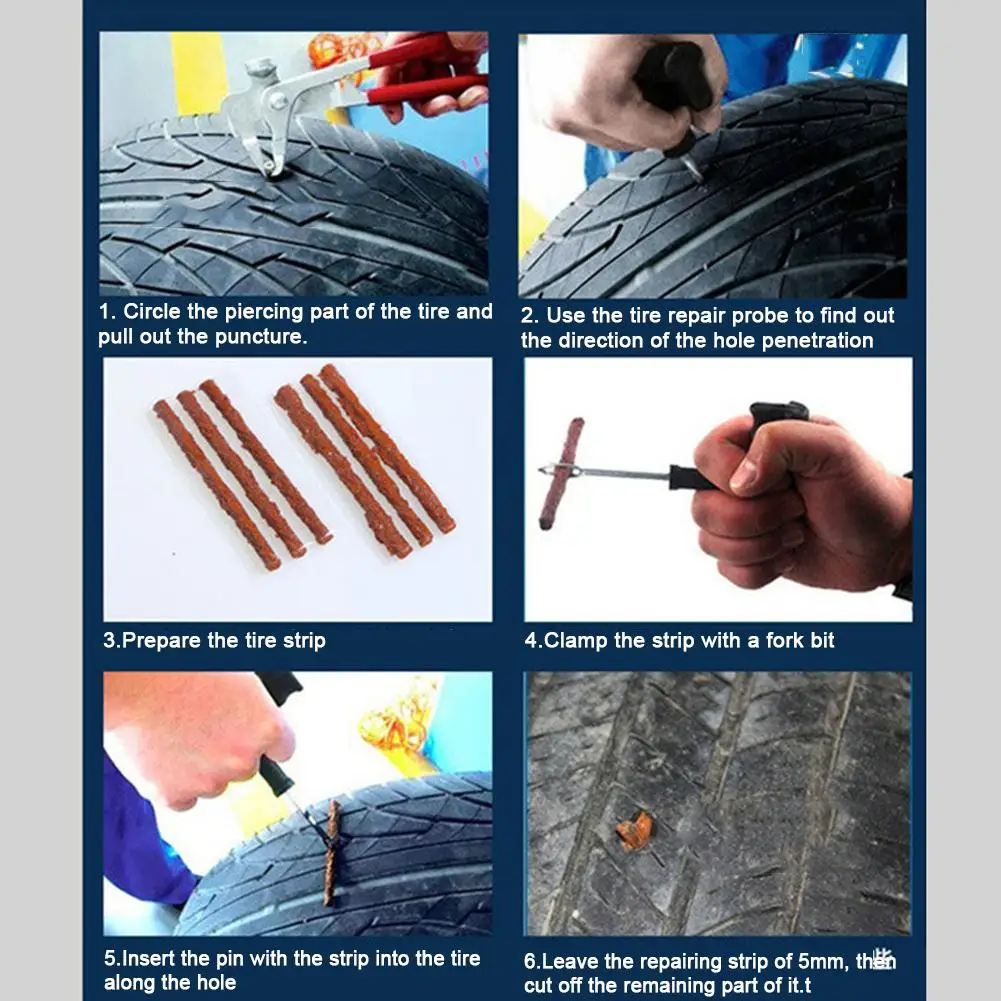 1. Circle the piercing part of the tire and pull out the puncture.

2. Use the tire repair probe to find out the direction of the hole penetration

3.Prepare the tire strip

4.Clamp the strip with a fork bit

5.Insert the pin with the strip into the tire along the hole

6.Leave the repairing strip of 5mm, then cut off the remaining part of it.t