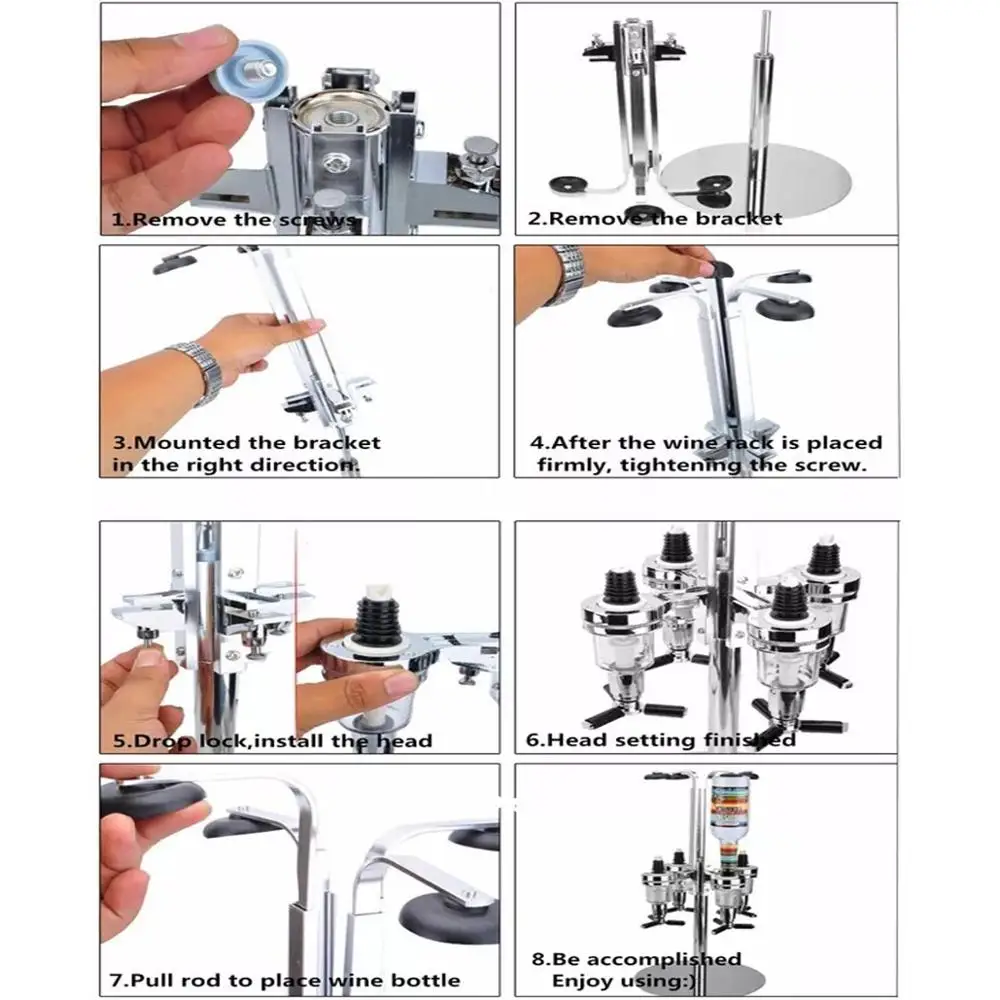 1.Remove the screws

2.Remove the bracket

3.Mounted the bracket in the right direction.

4.After the wine rack is placed firmly, tightening the screw.

5.Drop lock,install the head

6.Head setting finished

7.Pull rod to place wine bottle

8.Be accomplished Enjoy using:)