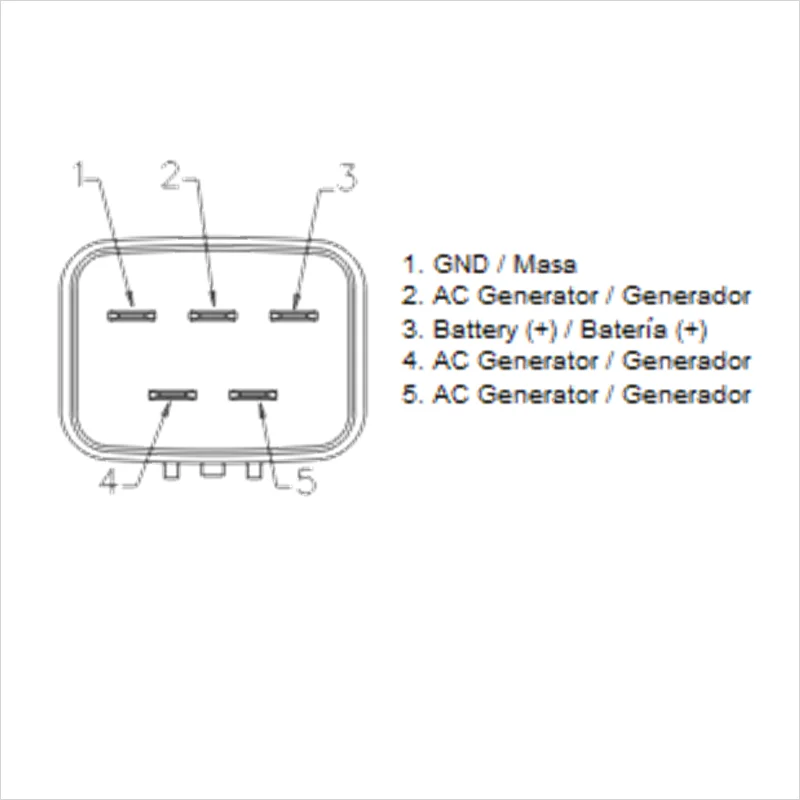 1
2
3
4
5

1. GND / Masa
2. AC Generator / Generador
3. Battery (+) / Batería (+)
4. AC Generator / Generador
5. AC Generator / Generador