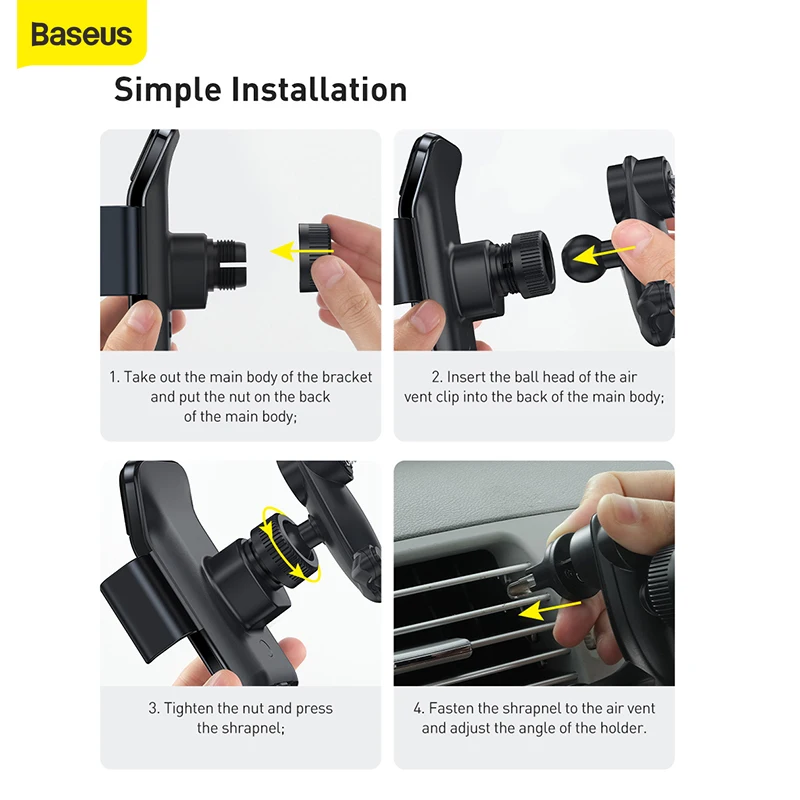 Baseus

Simple Installation

1. Take out the main body of the bracket and put the nut on the back of the main body;

2. Insert the ball head of the air vent clip into the back of the main body;

3. Tighten the nut and press the shrapnel;

4. Fasten the shrapnel to the air vent and adjust the angle of the holder.