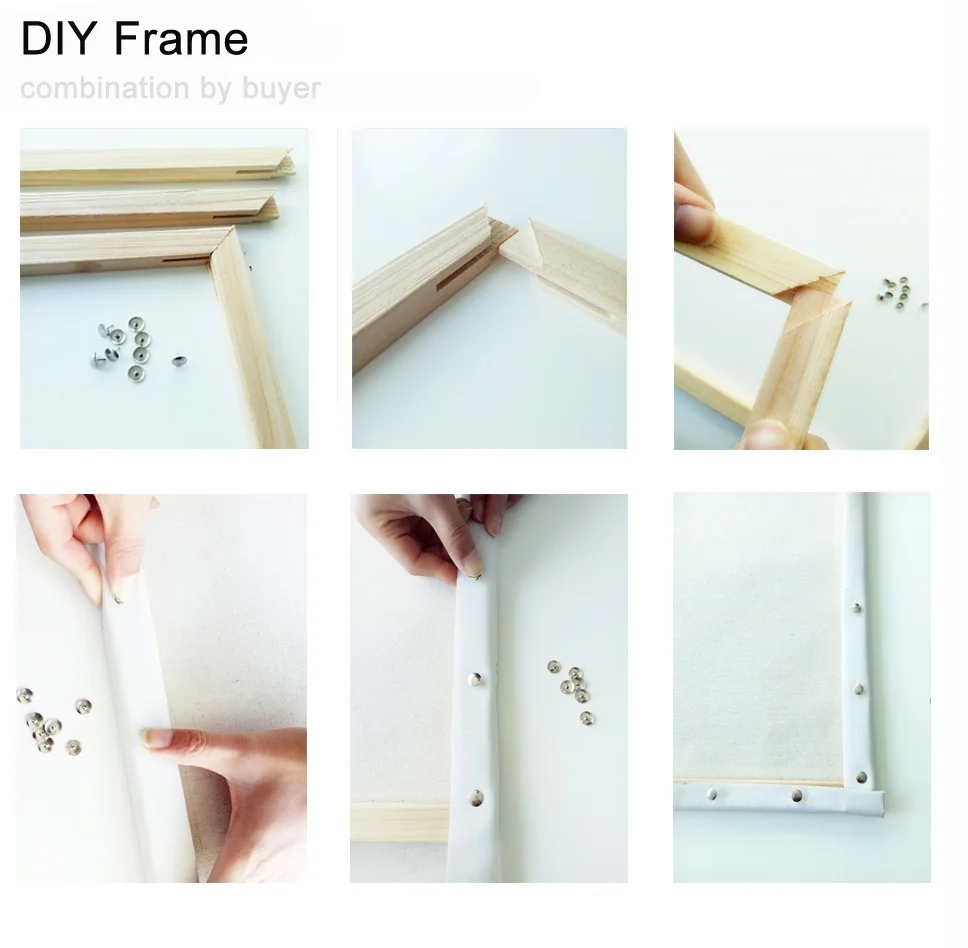 DIY Frame
combination by buyer